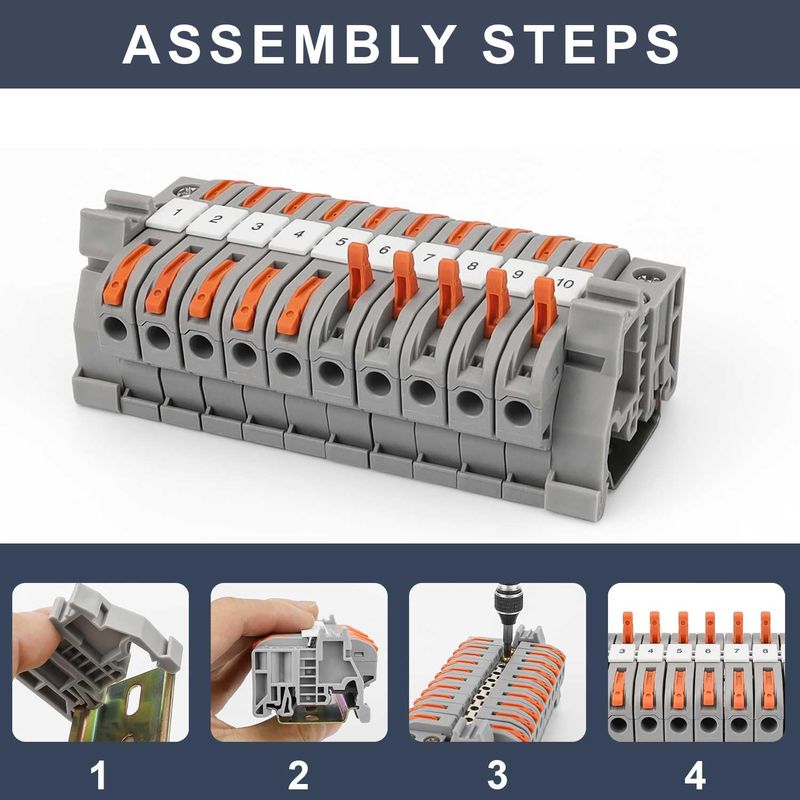 ASSEMBLY STEPS

1 2 3 4 5 6 7 8 9 10

3 4 5 6 7 8

1

2

3

4