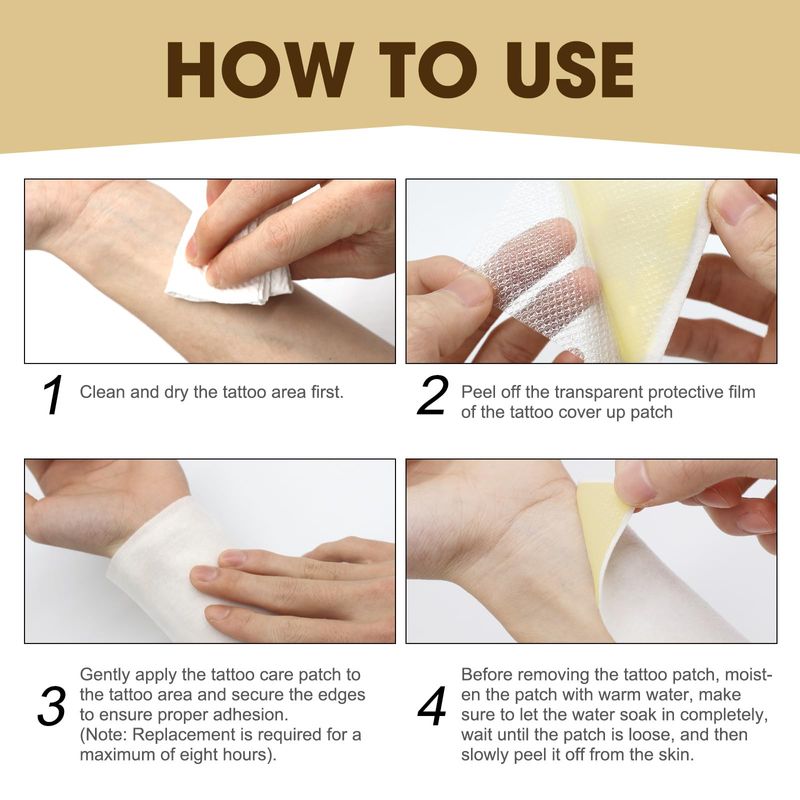 HOW TO USE

1 Clean and dry the tattoo area first.

2 Peel off the transparent protective film of the tattoo cover up patch

3 Gently apply the tattoo care patch to the tattoo area and secure the edges to ensure proper adhesion. (Note: Replacement is required for a maximum of eight hours).

4 Before removing the tattoo patch, moisten the patch with warm water, make sure to let the water soak in completely, wait until the patch is loose, and then slowly peel it off from the skin.