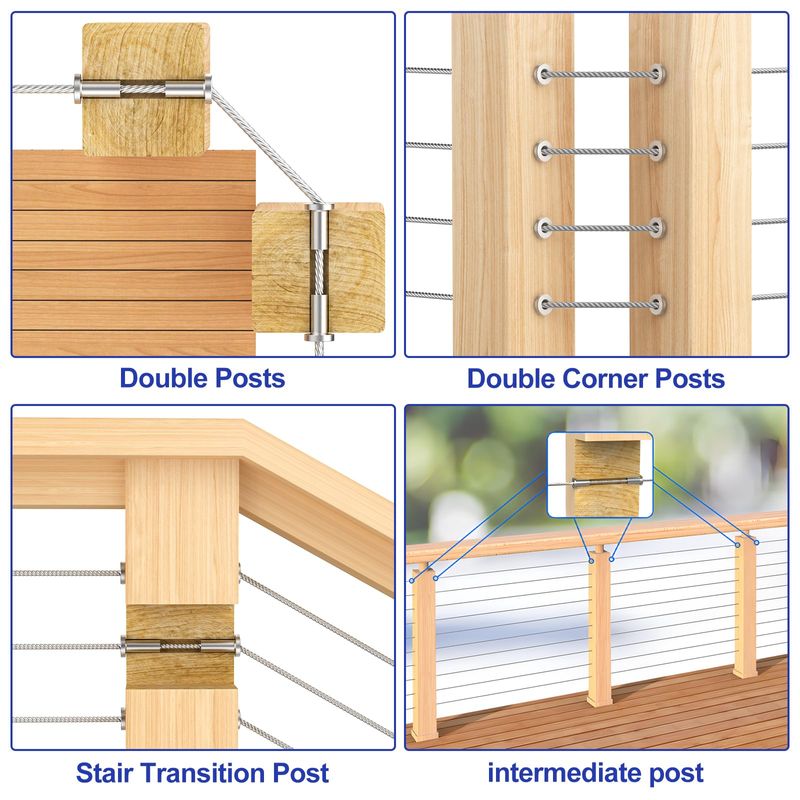 Double Posts

Double Corner Posts

Stair Transition Post

intermediate post