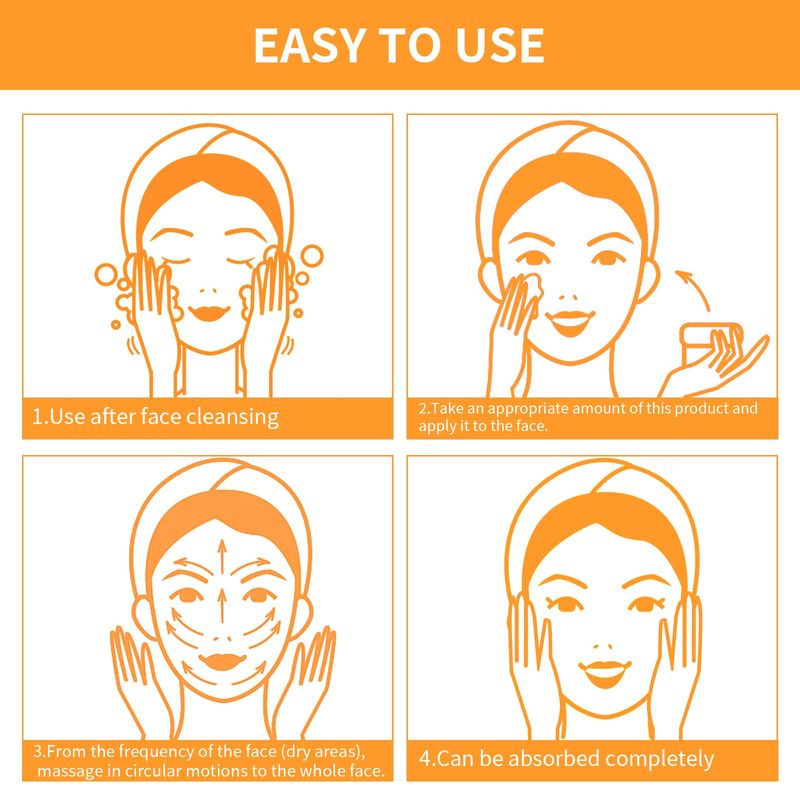 EASY TO USE

1.Use after face cleansing

2.Take an appropriate amount of this product and apply it to the face.

3.From the frequency of the face (dry areas), massage in circular motions to the whole face.

4.Can be absorbed completely