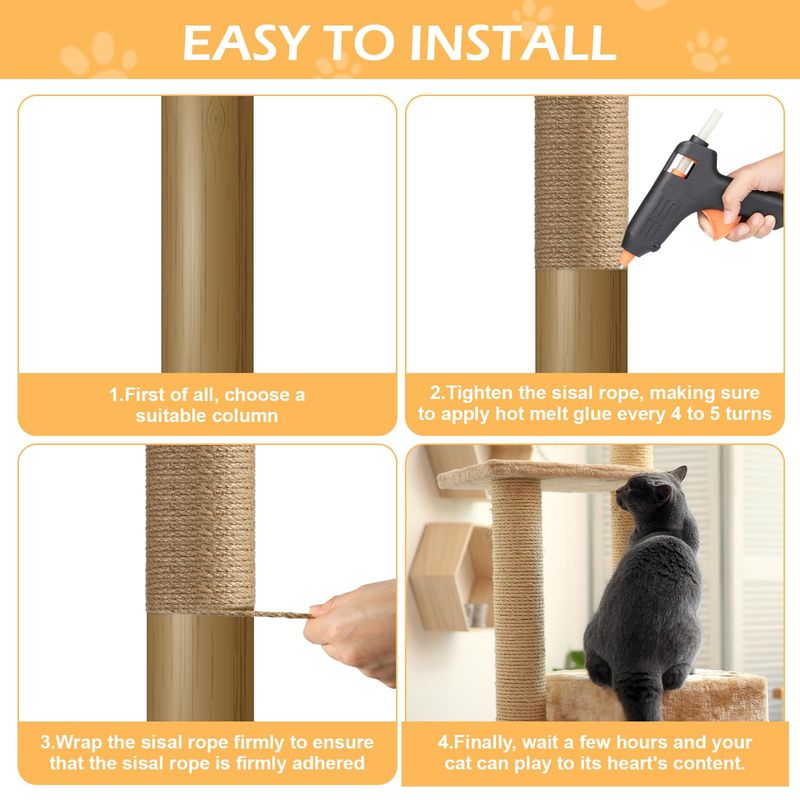 EASY TO INSTALL

1.First of all, choose a suitable column

2.Tighten the sisal rope, making sure to apply hot melt glue every 4 to 5 turns

3.Wrap the sisal rope firmly to ensure that the sisal rope is firmly adhered

4.Finally, wait a few hours and your cat can play to its heart's content.