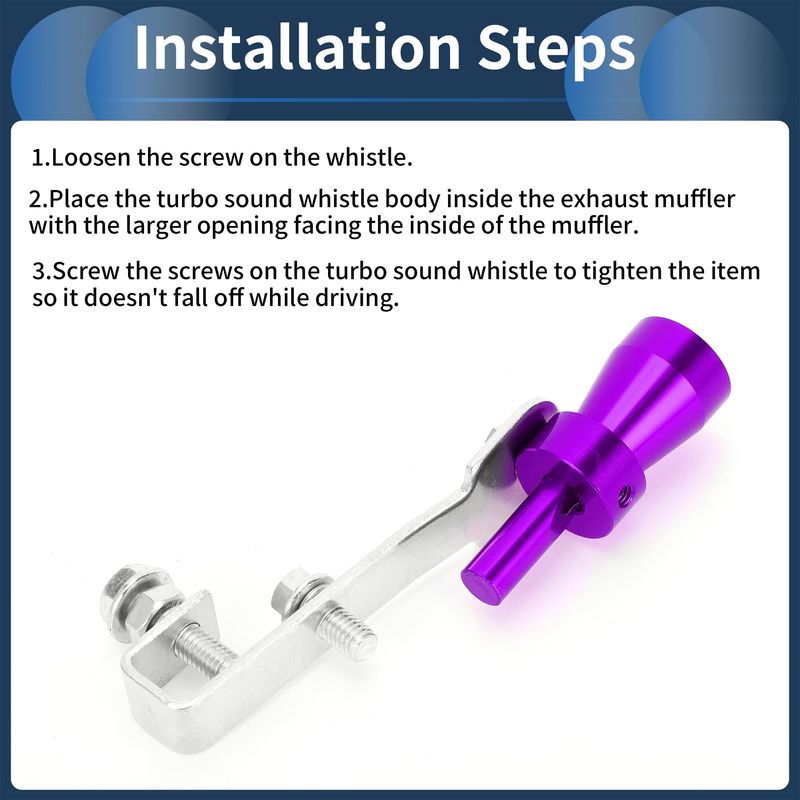 Installation Steps

1.Loosen the screw on the whistle.

2.Place the turbo sound whistle body inside the exhaust muffler with the larger opening facing the inside of the muffler.

3.Screw the screws on the turbo sound whistle to tighten the item so it doesn't fall off while driving.