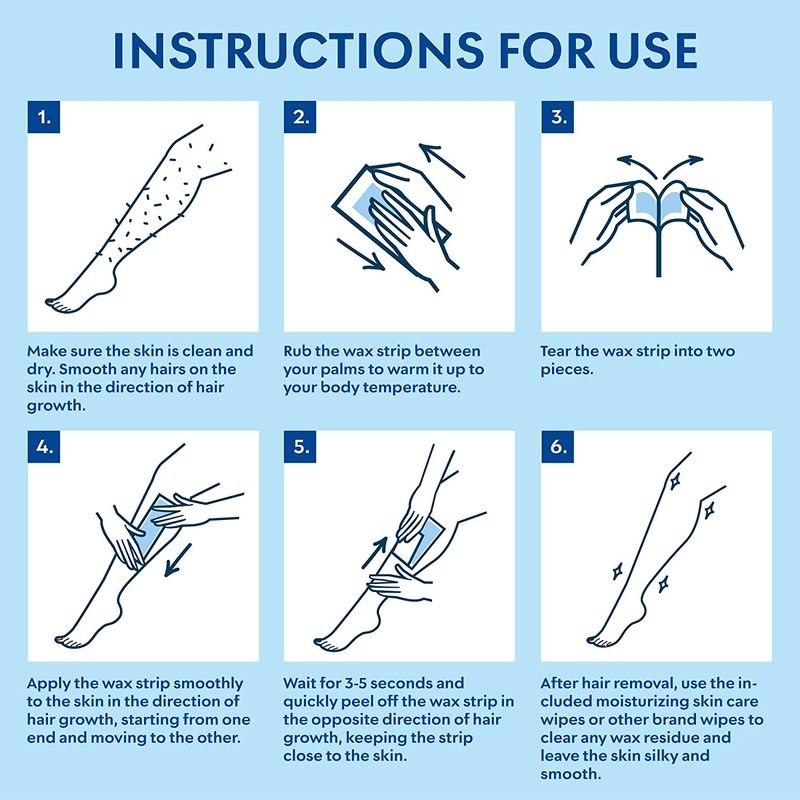 INSTRUCTIONS FOR USE

1.

Make sure the skin is clean and dry. Smooth any hairs on the skin in the direction of hair growth.

2.

Rub the wax strip between your palms to warm it up to your body temperature.

3.

Tear the wax strip into two pieces.

4.

Apply the wax strip smoothly to the skin in the direction of hair growth, starting from one end and moving to the other.

5.

Wait for 3-5 seconds and quickly peel off the wax strip in the opposite direction of hair growth, keeping the strip close to the skin.

6.

After hair removal, use the included moisturizing skin care wipes or other brand wipes to clear any wax residue and leave the skin silky and smooth.