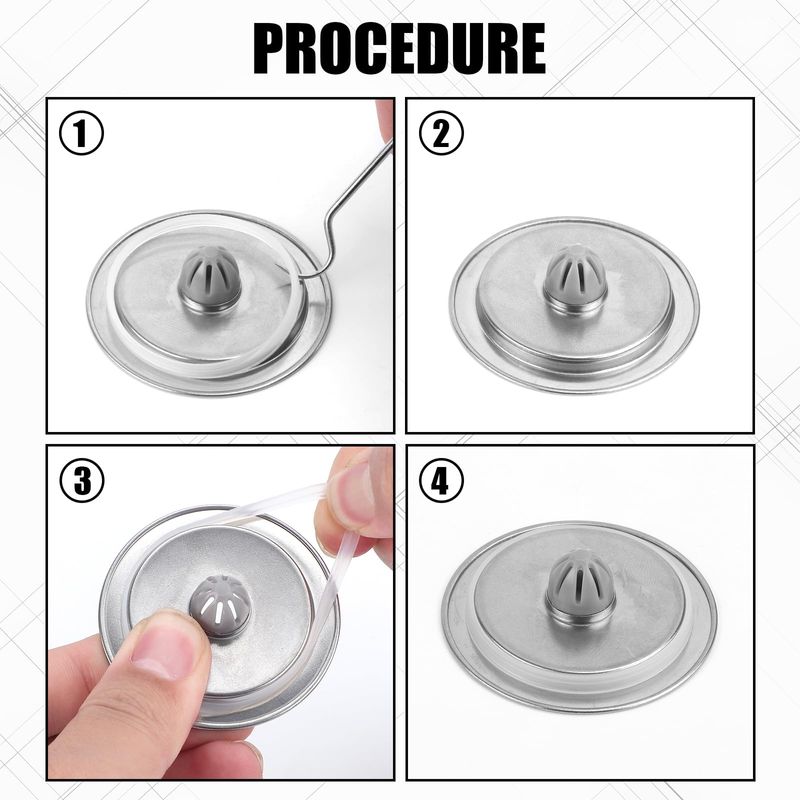 PROCEDURE

①

②

③

④