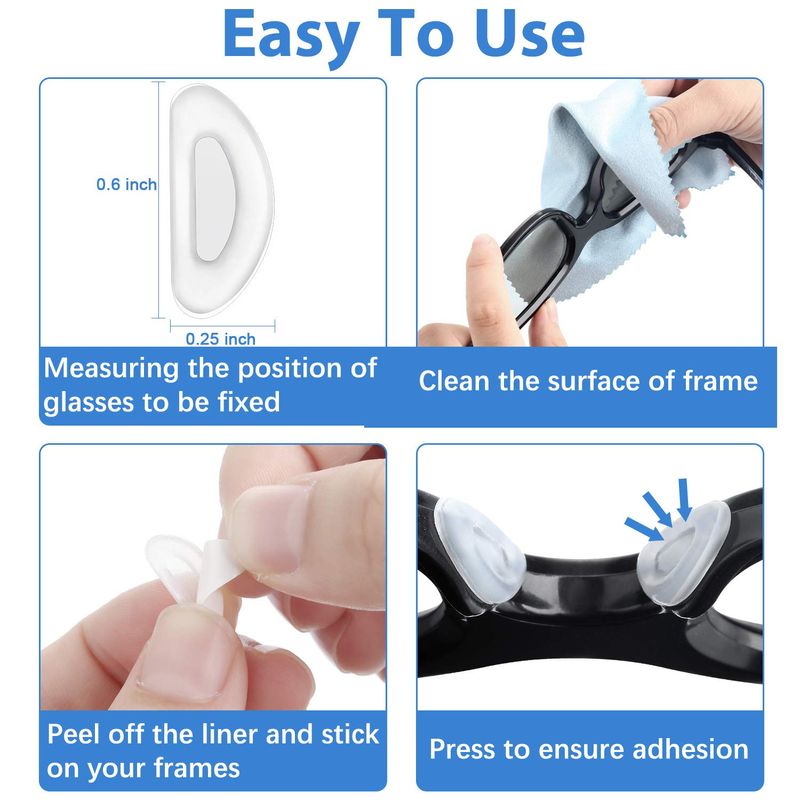 Easy To Use

0.6 inch

0.25 inch

Measuring the position of glasses to be fixed

Clean the surface of frame

Peel off the liner and stick on your frames

Press to ensure adhesion