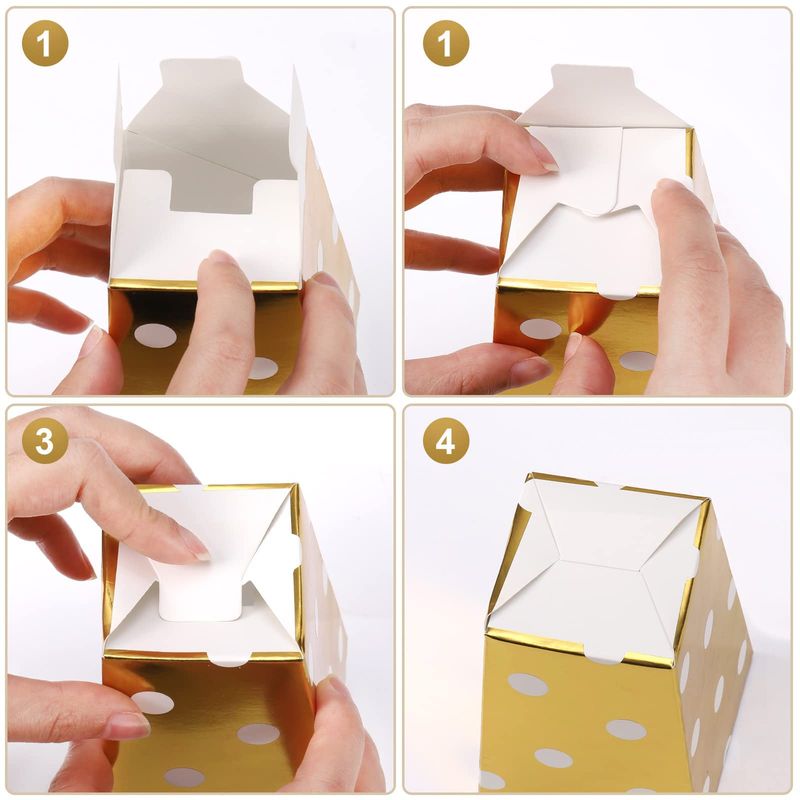 1

1

3

4