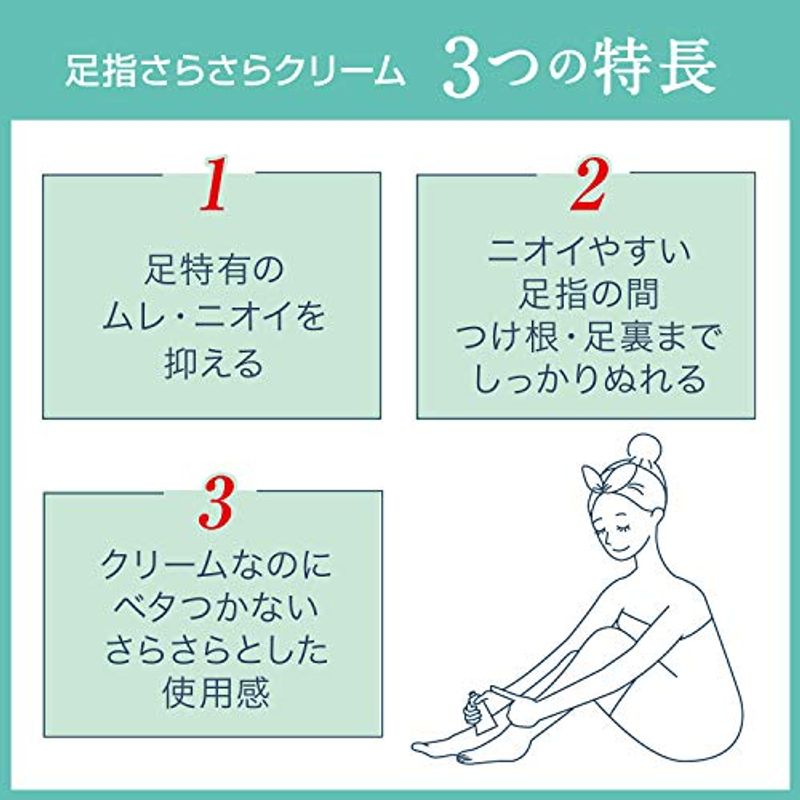 足指さらさらクリーム 3つの特長

1

足特有の
ムレ・ニオイを
抑える

2

ニオイやすい
足指の間
つけ根・足裏まで
しっかりぬれる

3

クリームなのに
ベタつかない
さらさらとした
使用感