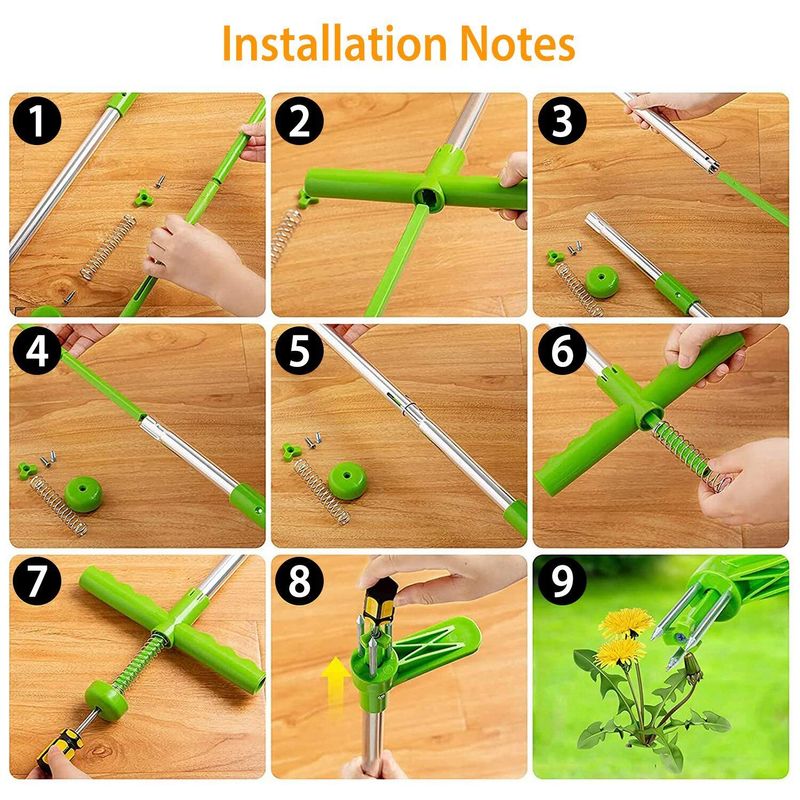 Installation Notes

1

2

3

4

5

6

7

8

9