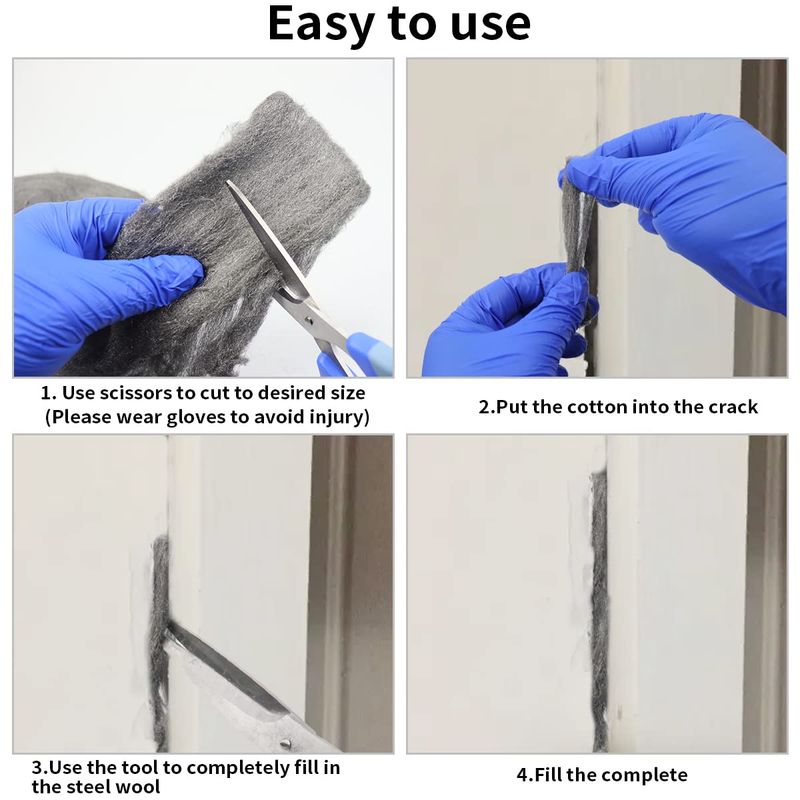 Easy to use

1. Use scissors to cut to desired size
(Please wear gloves to avoid injury)

2.Put the cotton into the crack

3.Use the tool to completely fill in the steel wool

4.Fill the complete