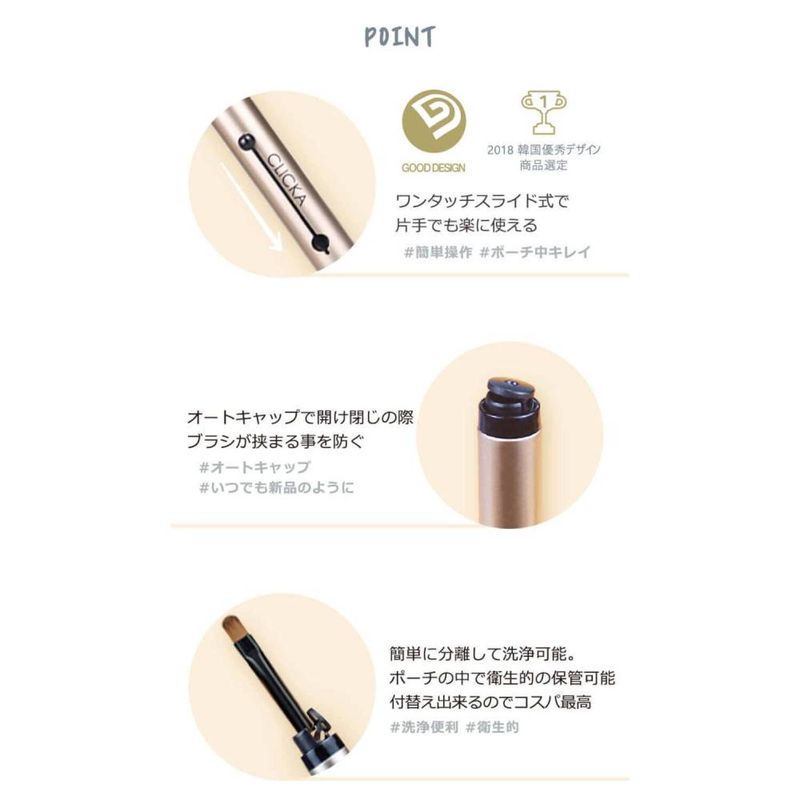 POINT

CLICKA

GOOD DESIGN

1

2018 韓国優秀デザイン
商品選定

ワンタッチスライド式で
片手でも楽に使える
#簡単操作 #ポーチ中キレイ

オートキャップで開け閉じの際
ブラシが挟まる事を防ぐ
#オートキャップ
#いつでも新品のように

簡単に分離して洗浄可能。
ポーチの中で衛生的の保管可能
付替え出来るのでコスパ最高
#洗浄便利 #衛生的