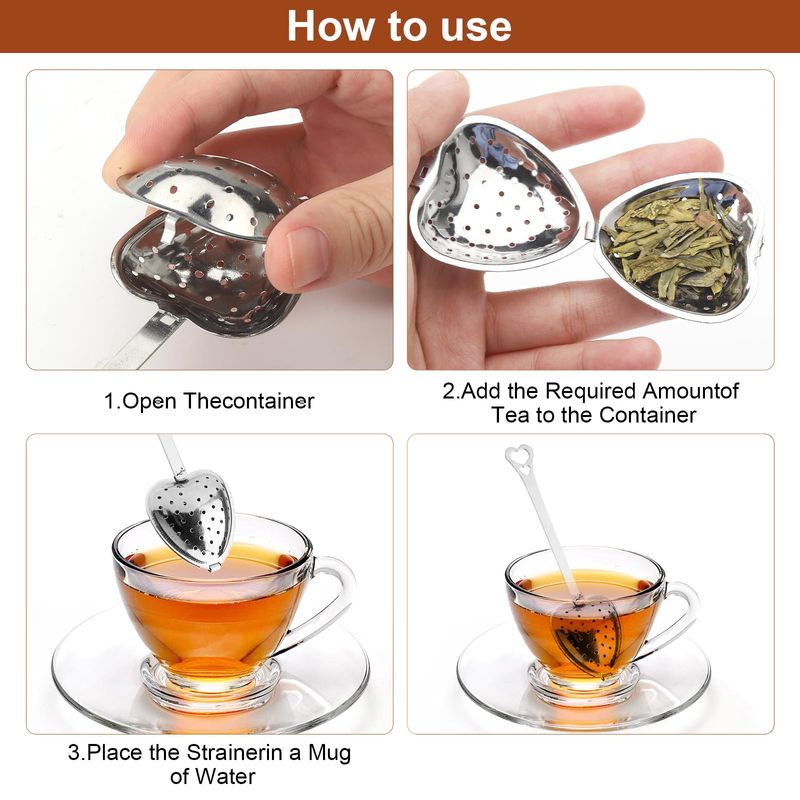 How to use

1.Open Thecontainer

2.Add the Required Amountof Tea to the Container

3.Place the Strainerin a Mug of Water