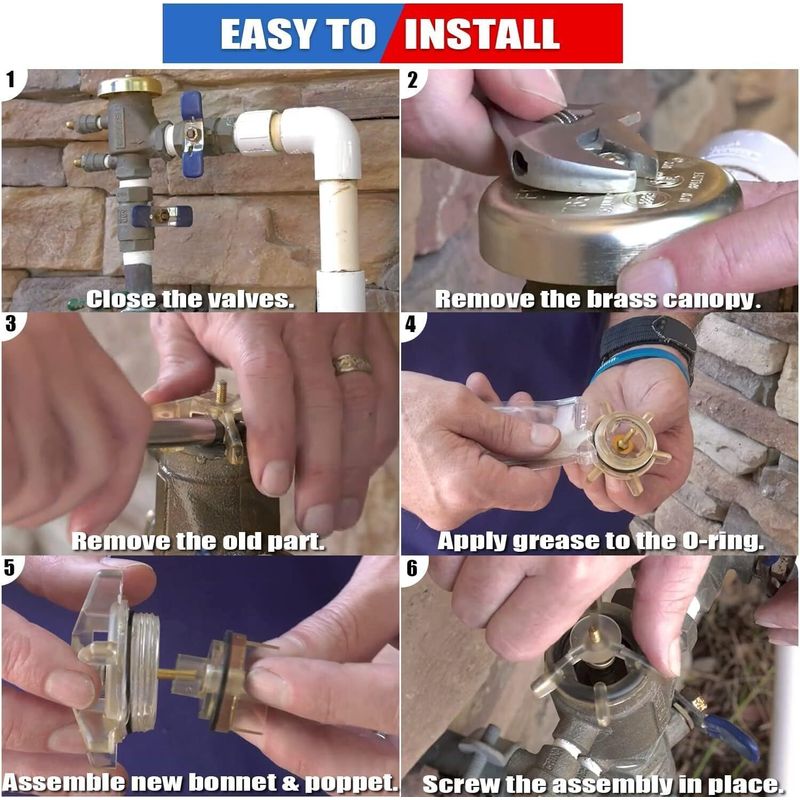 EASY TO INSTALL

1
Close the valves.

2
Remove the brass canopy.

3
Remove the old part.

4
Apply grease to the O-ring.

5
Assemble new bonnet & poppet.

6
Screw the assembly in place.