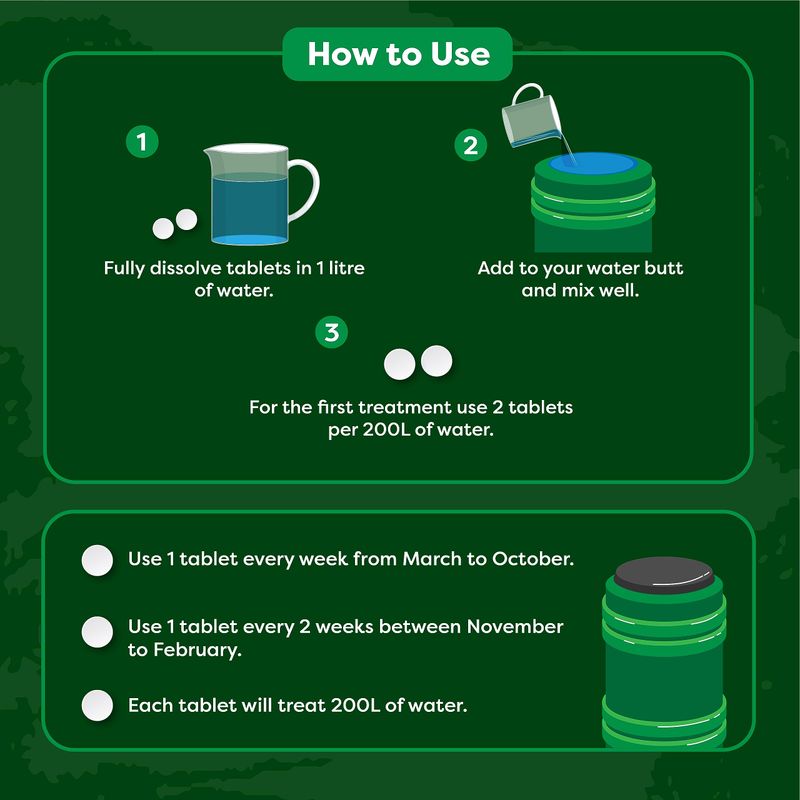 How to Use

1

Fully dissolve tablets in 1 litre of water.

2

Add to your water butt and mix well.

3

For the first treatment use 2 tablets per 200L of water.

Use 1 tablet every week from March to October.

Use 1 tablet every 2 weeks between November to February.

Each tablet will treat 200L of water.