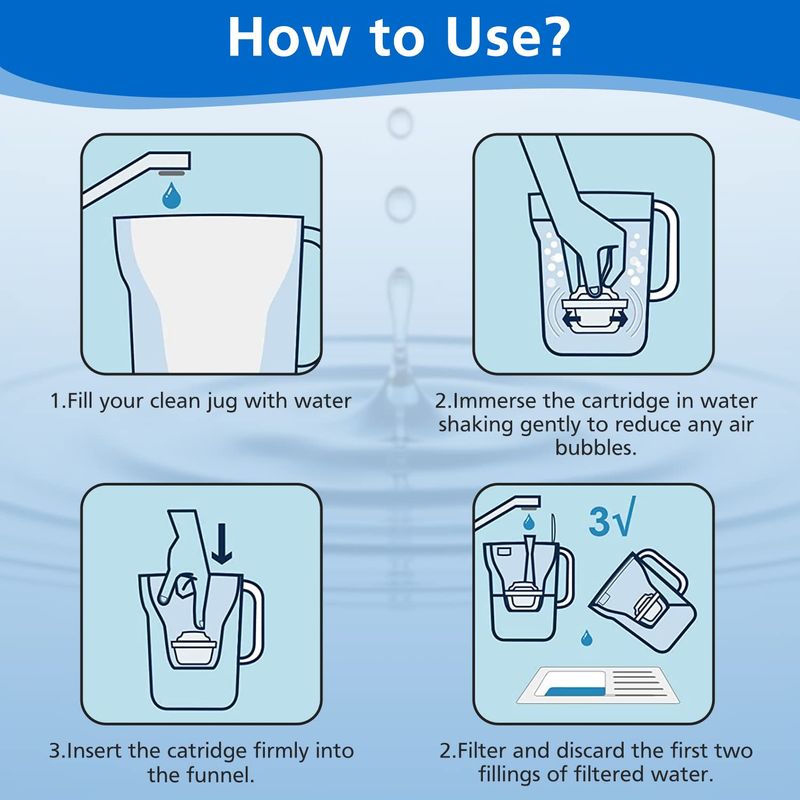 How to Use?

1.Fill your clean jug with water

2.Immerse the cartridge in water shaking gently to reduce any air bubbles.

3.Insert the catridge firmly into the funnel.

3√

2.Filter and discard the first two fillings of filtered water.