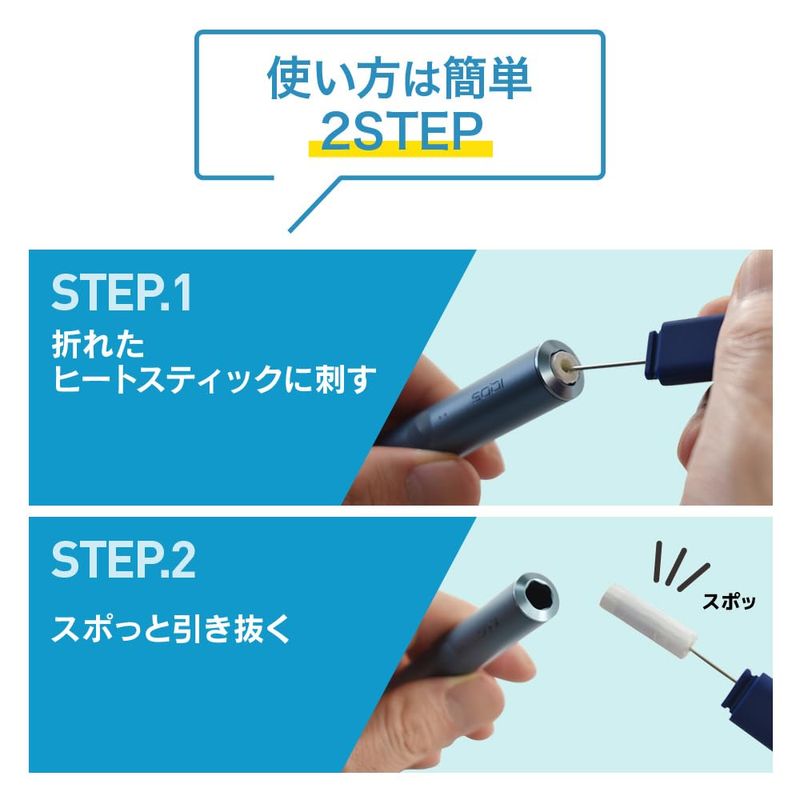 使い方は簡単
2STEP

STEP.1
折れた
ヒートスティックに刺す

IQOS

STEP.2
スポっと引き抜く

スポッ