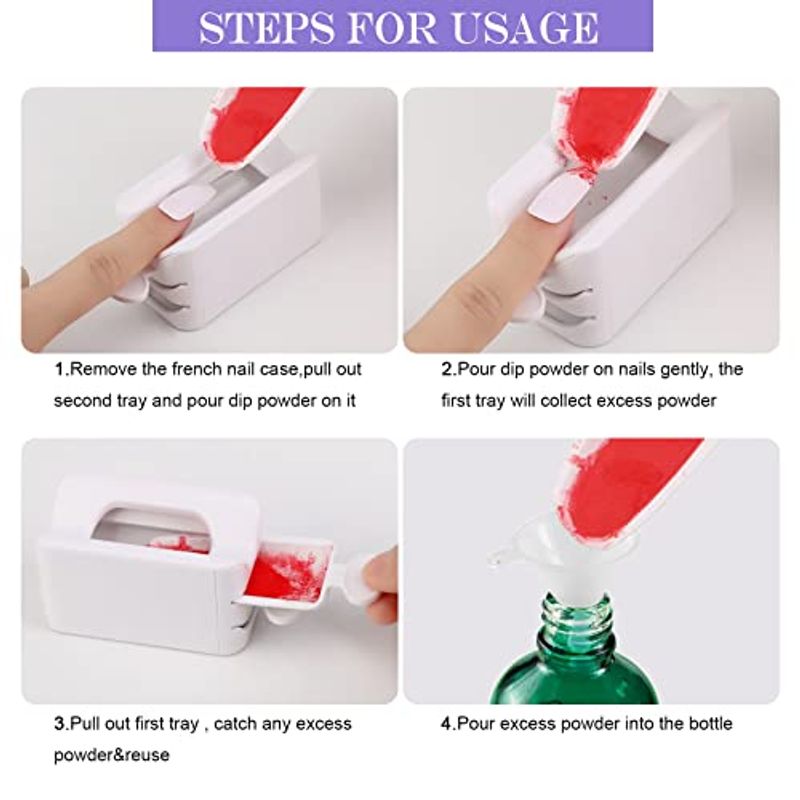 STEPS FOR USAGE

1.Remove the french nail case,pull out second tray and pour dip powder on it

2.Pour dip powder on nails gently, the first tray will collect excess powder

3.Pull out first tray , catch any excess powder&reuse

4.Pour excess powder into the bottle