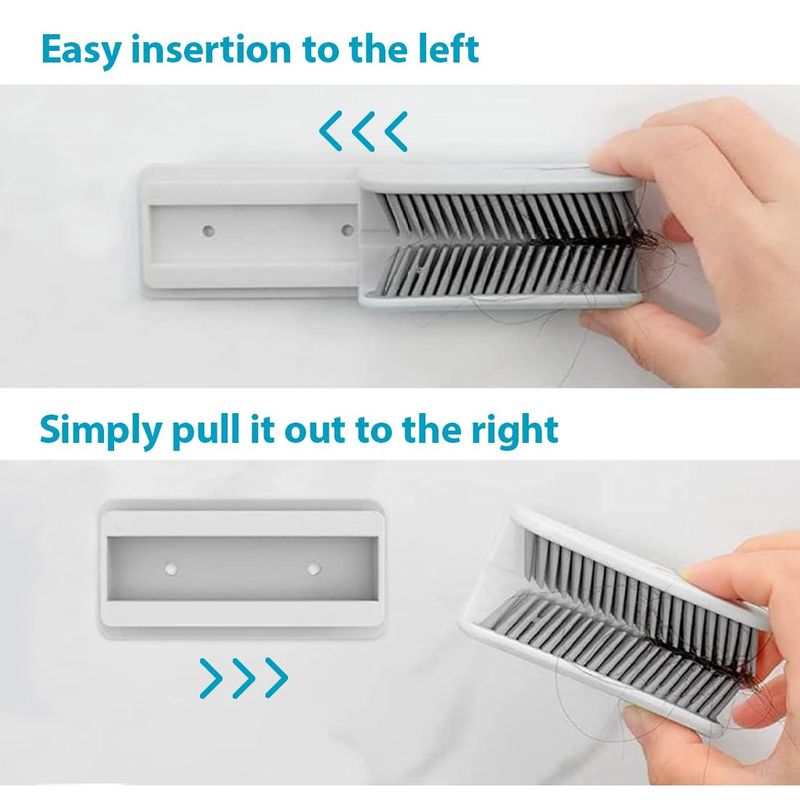 Easy insertion to the left

<<<

Simply pull it out to the right

>>>