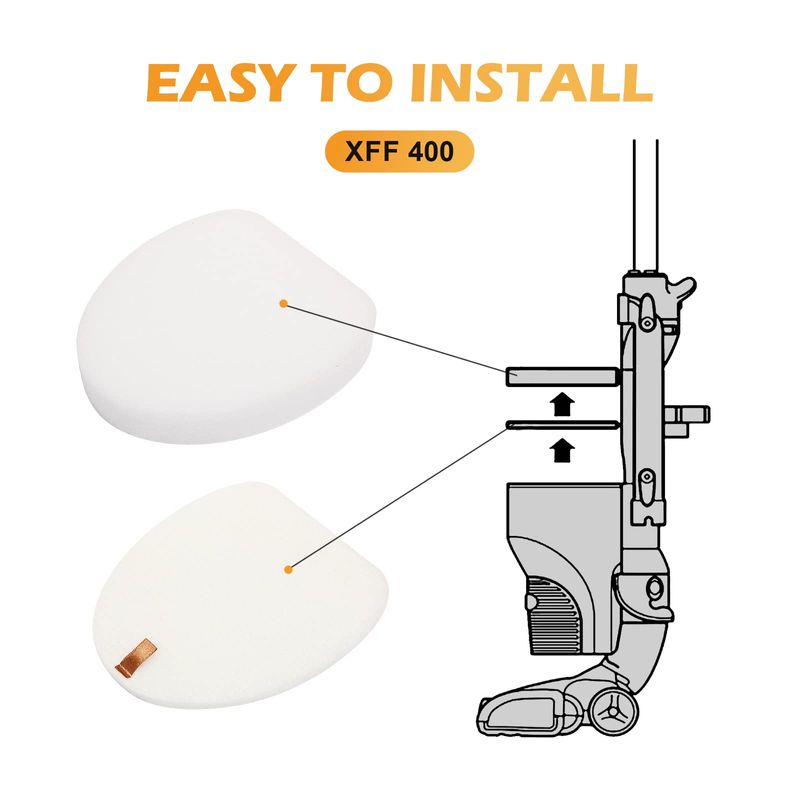 EASY TO INSTALL

XFF 400