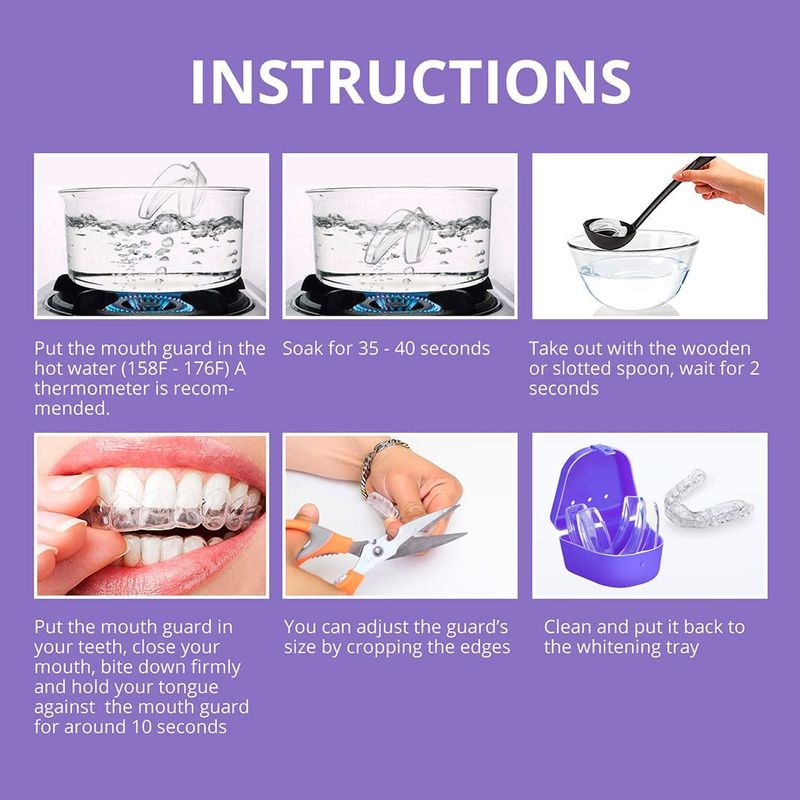 INSTRUCTIONS

Put the mouth guard in the hot water (158F - 176F) A thermometer is recommended.

Soak for 35 - 40 seconds

Take out with the wooden or slotted spoon, wait for 2 seconds

Put the mouth guard in your teeth, close your mouth, bite down firmly and hold your tongue against the mouth guard for around 10 seconds

You can adjust the guard's size by cropping the edges

Clean and put it back to the whitening tray