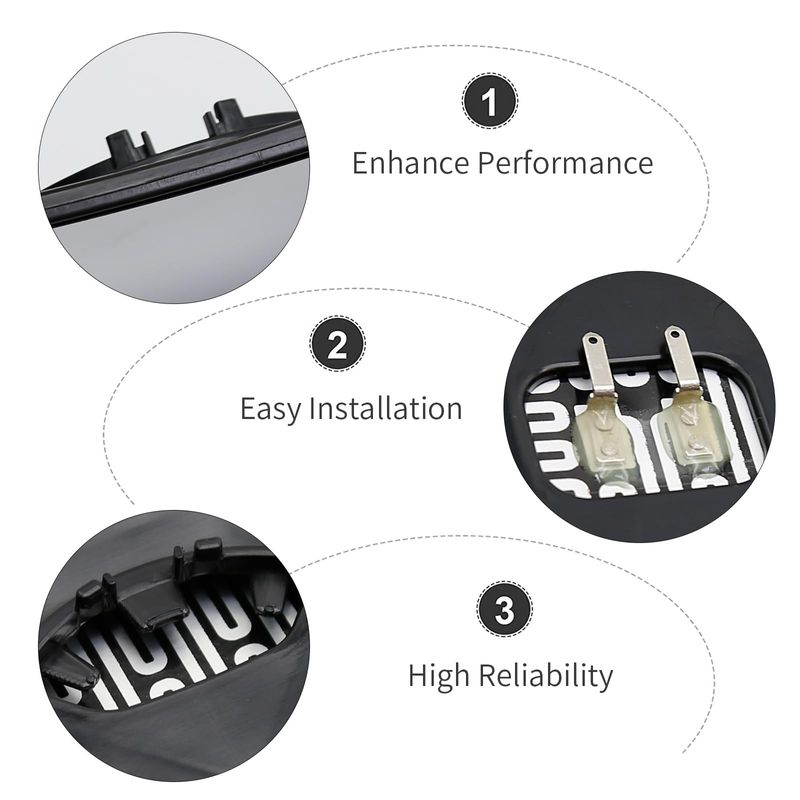 1
Enhance Performance

2
Easy Installation

3
High Reliability