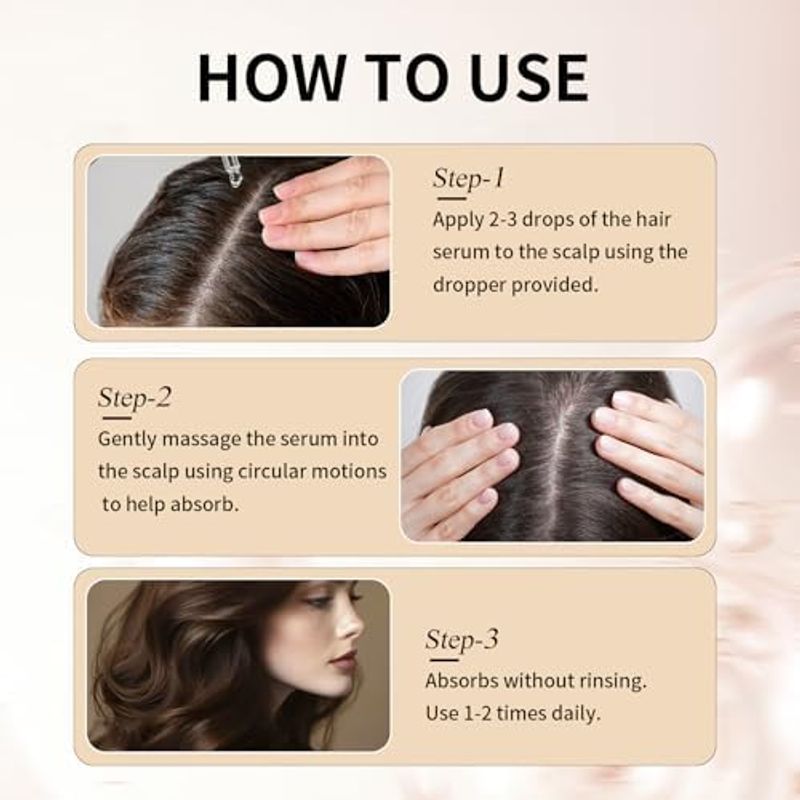 HOW TO USE

Step-1
Apply 2-3 drops of the hair serum to the scalp using the dropper provided.

Step-2
Gently massage the serum into the scalp using circular motions to help absorb.

Step-3
Absorbs without rinsing.
Use 1-2 times daily.