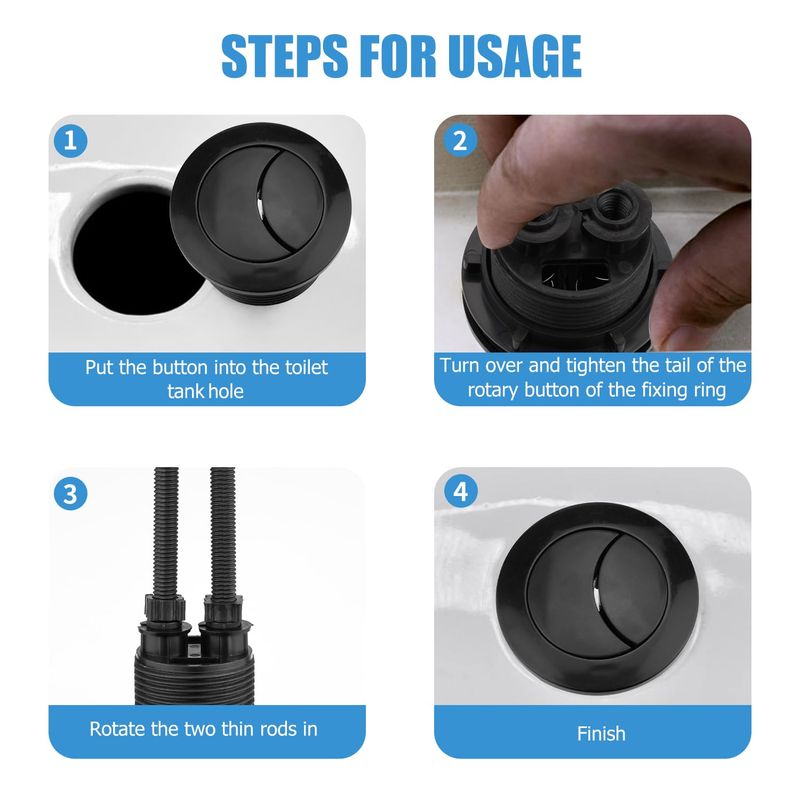 STEPS FOR USAGE

1

Put the button into the toilet tank hole

2

Turn over and tighten the tail of the rotary button of the fixing ring

3

Rotate the two thin rods in

4

Finish