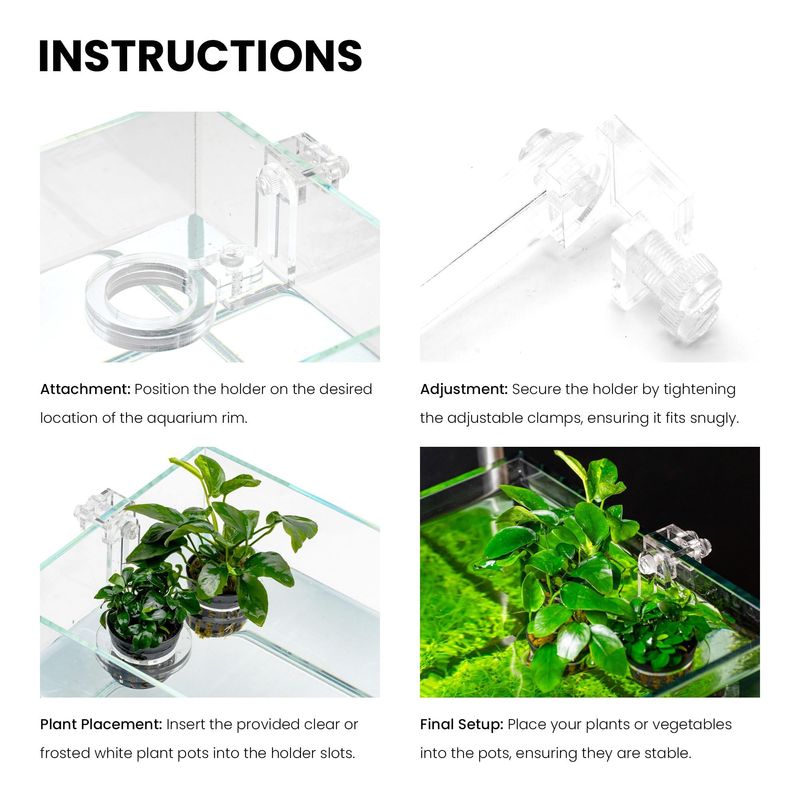 INSTRUCTIONS

Attachment: Position the holder on the desired location of the aquarium rim.

Adjustment: Secure the holder by tightening the adjustable clamps, ensuring it fits snugly.

Plant Placement: Insert the provided clear or frosted white plant pots into the holder slots.

Final Setup: Place your plants or vegetables into the pots, ensuring they are stable.