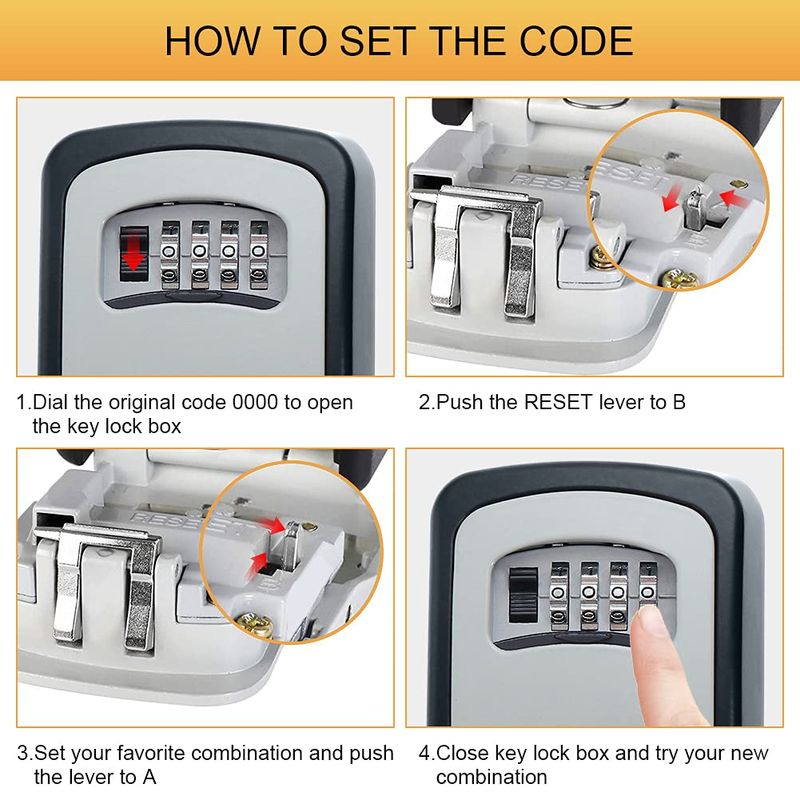 HOW TO SET THE CODE

RESET

1.Dial the original code 0000 to open the key lock box

2.Push the RESET lever to B

RESET

3.Set your favorite combination and push the lever to A

4.Close key lock box and try your new combination