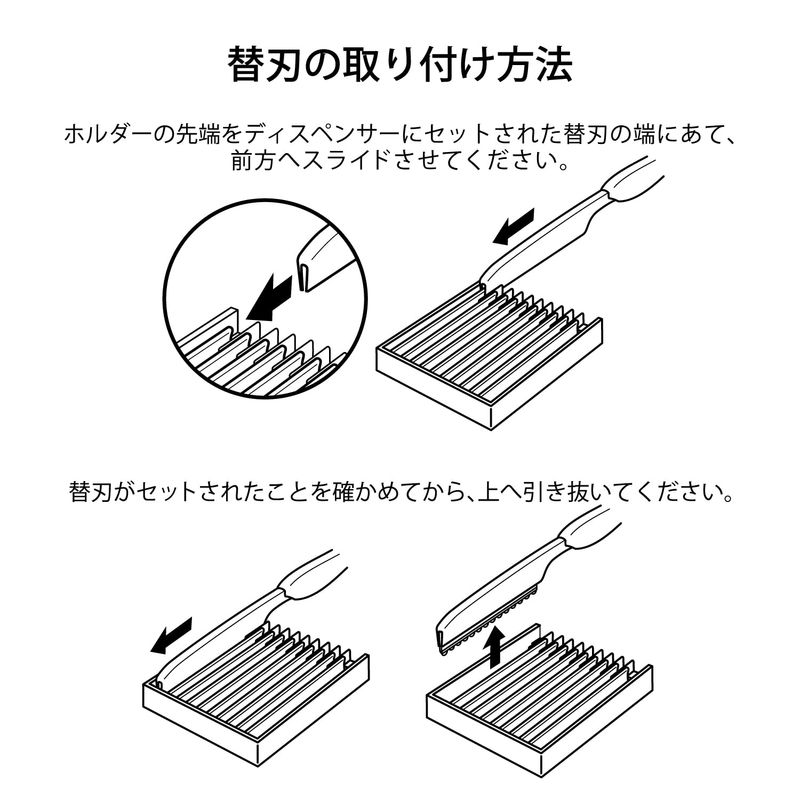 替刃の取り付け方法

ホルダーの先端をディスペンサーにセットされた替刃の端にあて、前方へスライドさせてください。

替刃がセットされたことを確かめてから、上へ引き抜いてください。