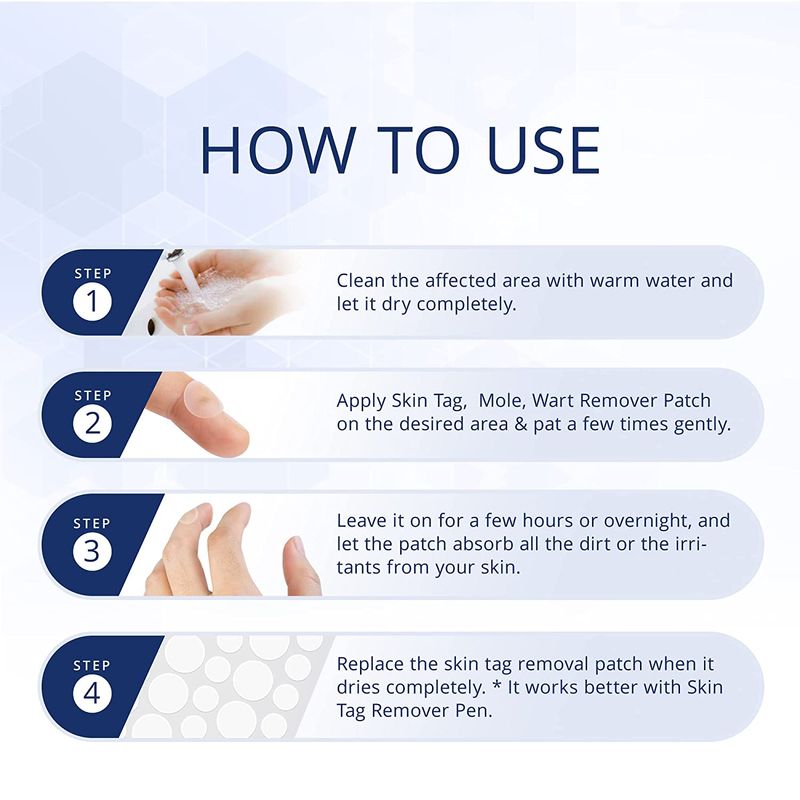 HOW TO USE

STEP
1
Clean the affected area with warm water and let it dry completely.

STEP
2
Apply Skin Tag, Mole, Wart Remover Patch on the desired area & pat a few times gently.

STEP
3
Leave it on for a few hours or overnight, and let the patch absorb all the dirt or the irritants from your skin.

STEP
4
Replace the skin tag removal patch when it dries completely. * It works better with Skin Tag Remover Pen.