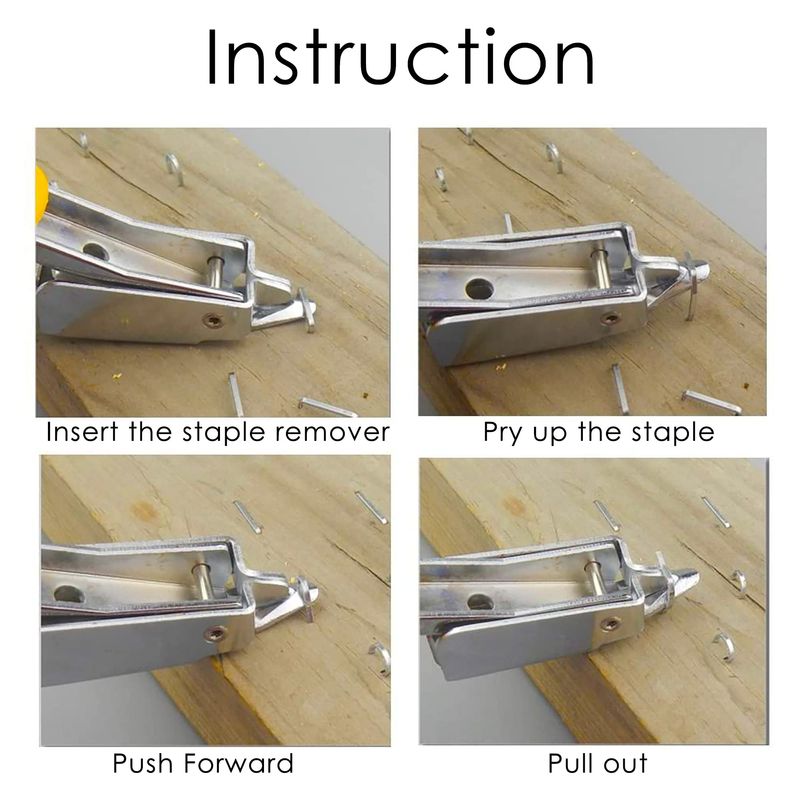 Instruction

Insert the staple remover

Pry up the staple

Push Forward

Pull out