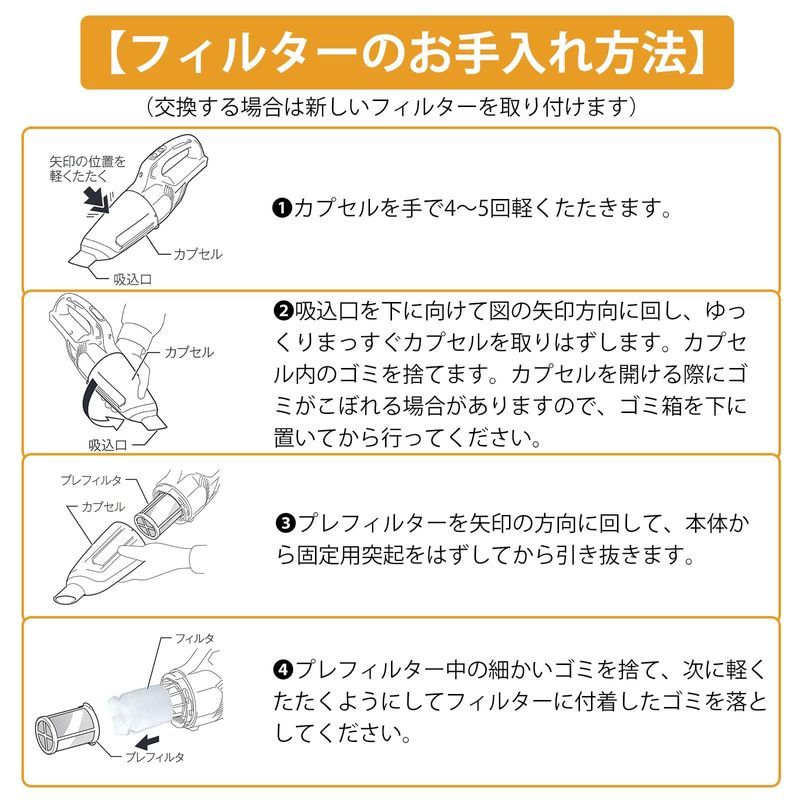 【フィルターのお手入れ方法】
（交換する場合は新しいフィルターを取り付けます）

矢印の位置を軽くたたく

カプセル

吸込口

❶カプセルを手で4〜5回軽くたたきます。

カプセル

吸込口

❷吸込口を下に向けて図の矢印方向に回し、ゆっくりまっすぐカプセルを取りはずします。カプセル内のゴミを捨てます。カプセルを開ける際にゴミがこぼれる場合がありますので、ゴミ箱を下に置いてから行ってください。

プレフィルタ

カプセル

❸プレフィルターを矢印の方向に回して、本体から固定用突起をはずしてから引き抜きます。

フィルタ

プレフィルタ

❹プレフィルター中の細かいゴミを捨て、次に軽くたたくようにしてフィルターに付着したゴミを落としてください。