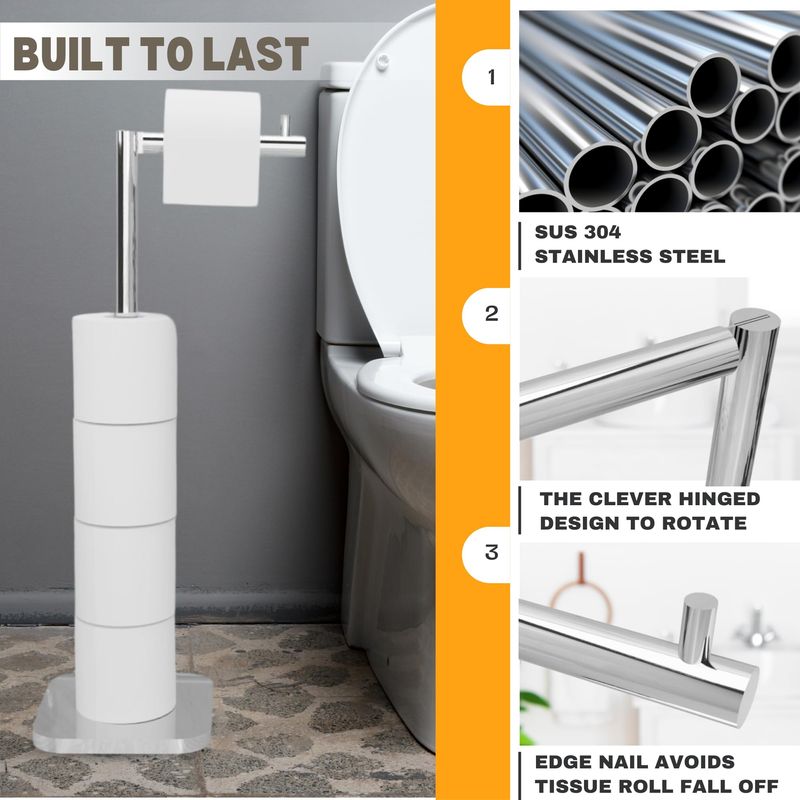 BUILT TO LAST

1

SUS 304
STAINLESS STEEL

2

THE CLEVER HINGED
DESIGN TO ROTATE

3

EDGE NAIL AVOIDS
TISSUE ROLL FALL OFF