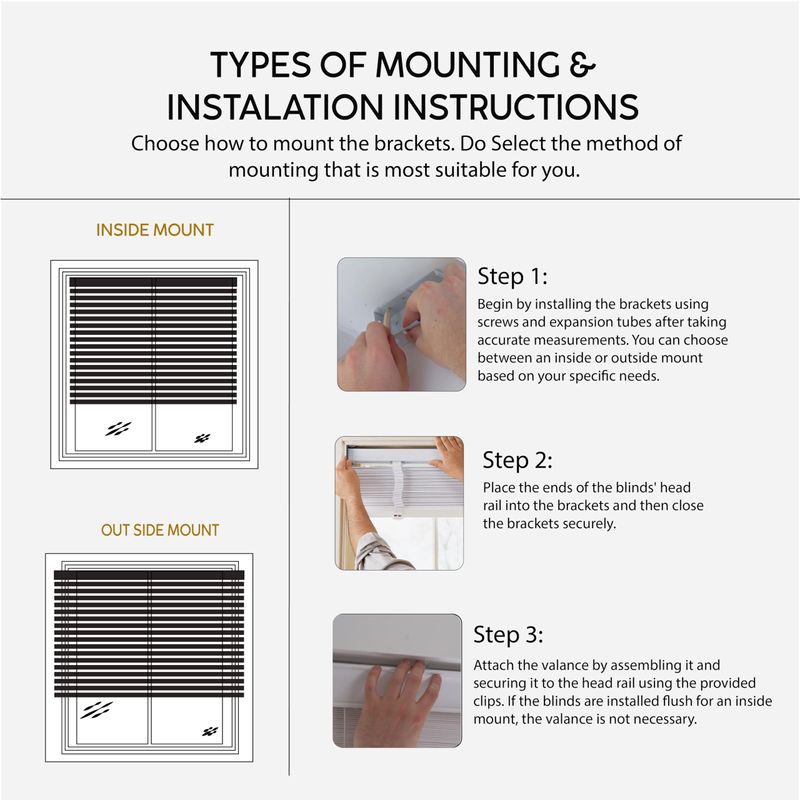 TYPES OF MOUNTING & INSTALATION INSTRUCTIONS

Choose how to mount the brackets. Do Select the method of mounting that is most suitable for you.

INSIDE MOUNT

OUT SIDE MOUNT

Step 1:

Begin by installing the brackets using screws and expansion tubes after taking accurate measurements. You can choose between an inside or outside mount based on your specific needs.

Step 2:

Place the ends of the blinds' head rail into the brackets and then close the brackets securely.

Step 3:

Attach the valance by assembling it and securing it to the head rail using the provided clips. If the blinds are installed flush for an inside mount, the valance is not necessary.