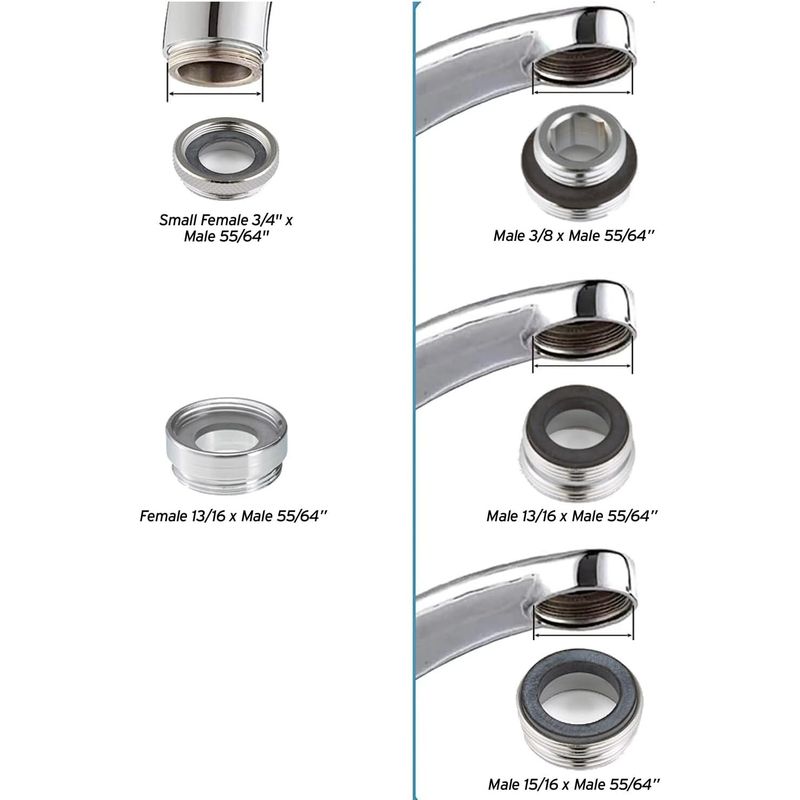 Small Female 3/4" x Male 55/64"

Female 13/16 x Male 55/64''

Male 3/8 x Male 55/64''

Male 13/16 x Male 55/64''

Male 15/16 x Male 55/64''