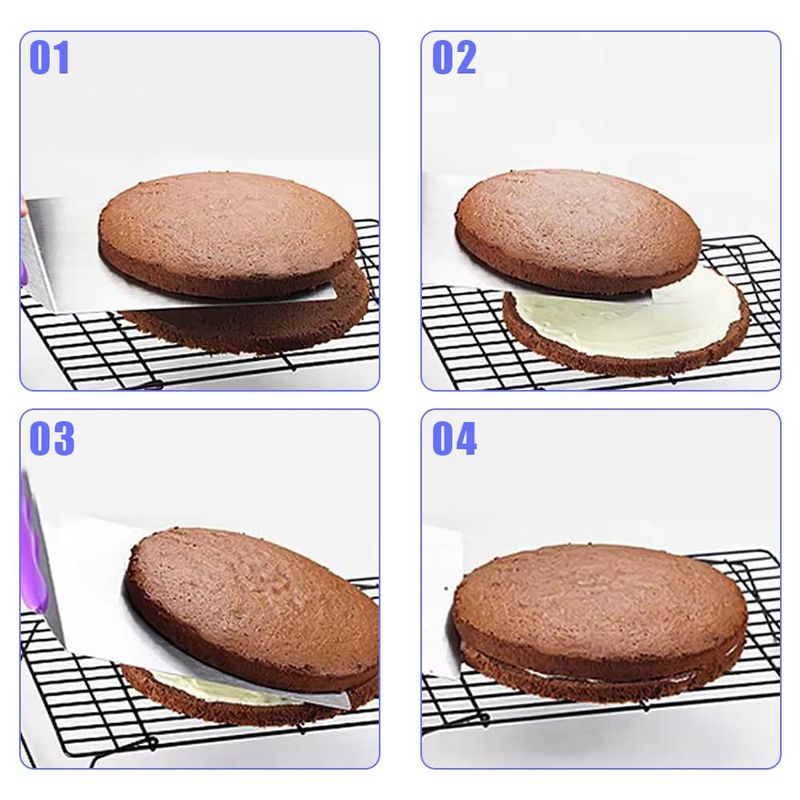 01

02

03

04