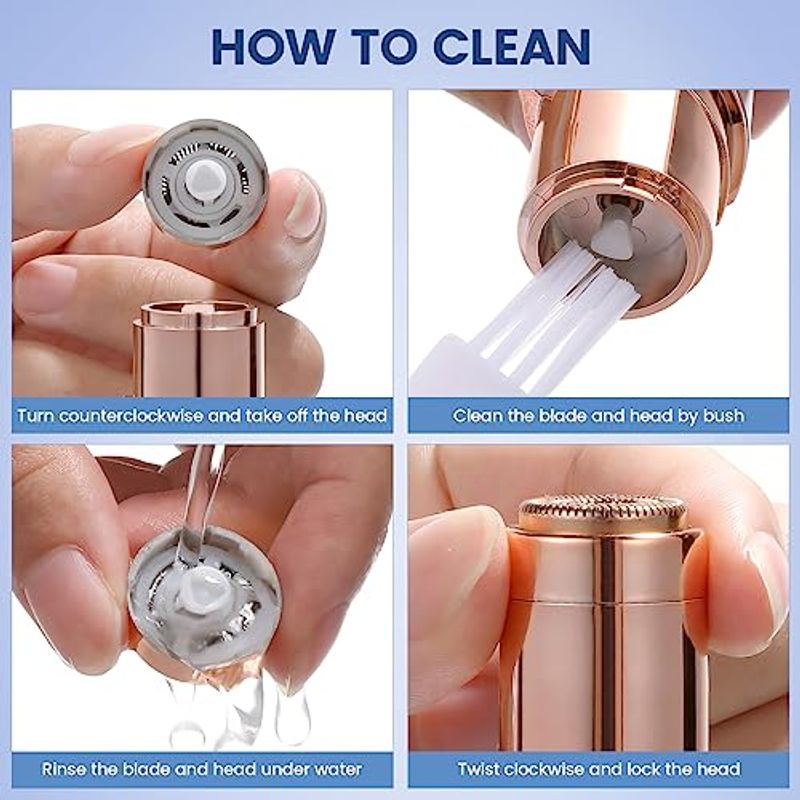 HOW TO CLEAN

Turn counterclockwise and take off the head

Clean the blade and head by bush

Rinse the blade and head under water

Twist clockwise and lock the head