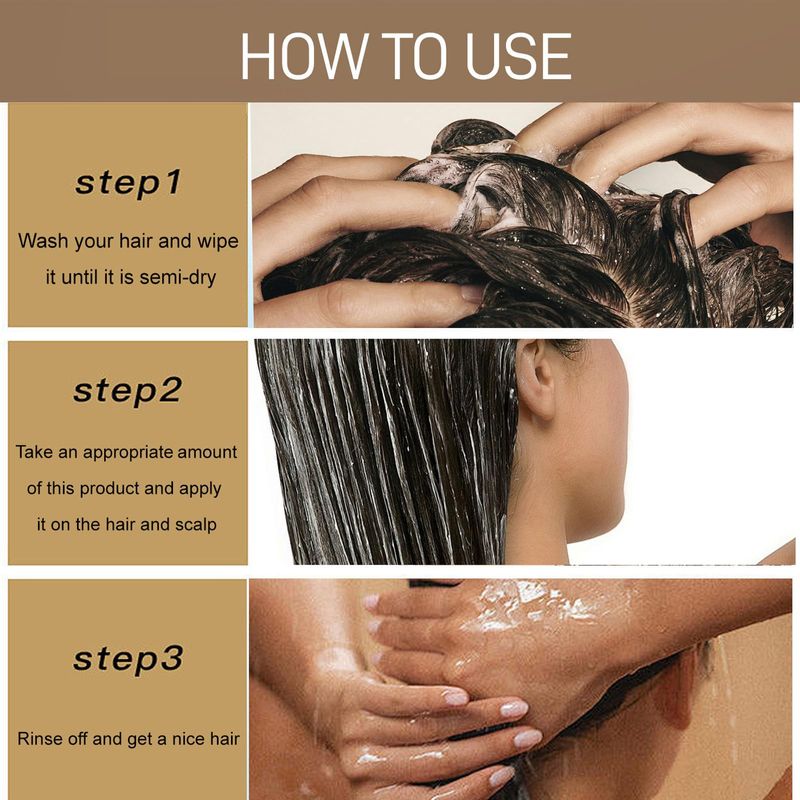 HOW TO USE

step1

Wash your hair and wipe it until it is semi-dry

step2

Take an appropriate amount of this product and apply it on the hair and scalp

step3

Rinse off and get a nice hair