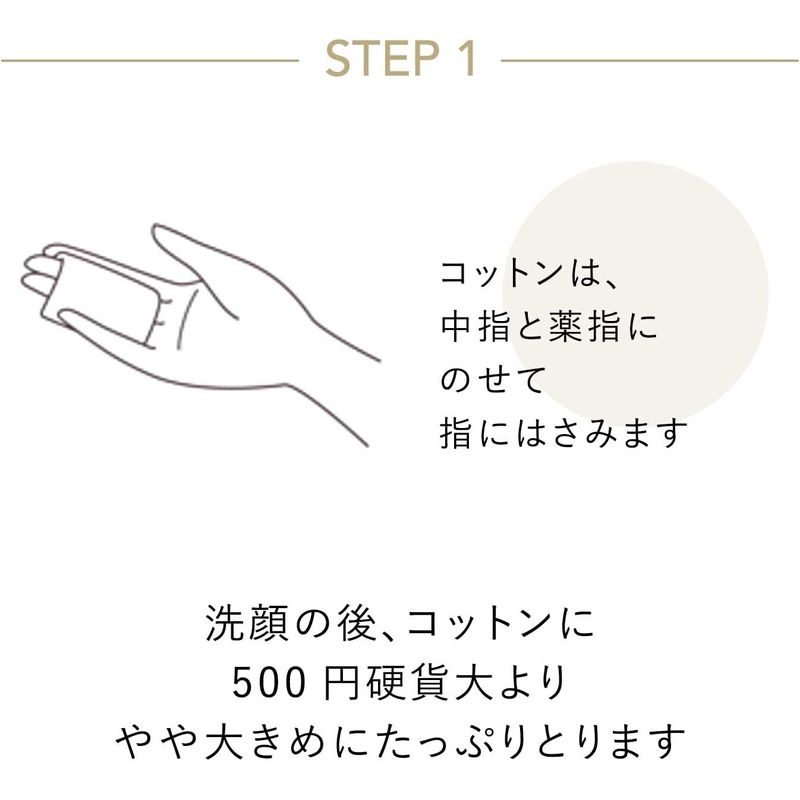 STEP 1

コットンは、
中指と薬指に
のせて
指にはさみます

洗顔の後、コットンに
500 円硬貨大より
やや大きめにたっぷりとります