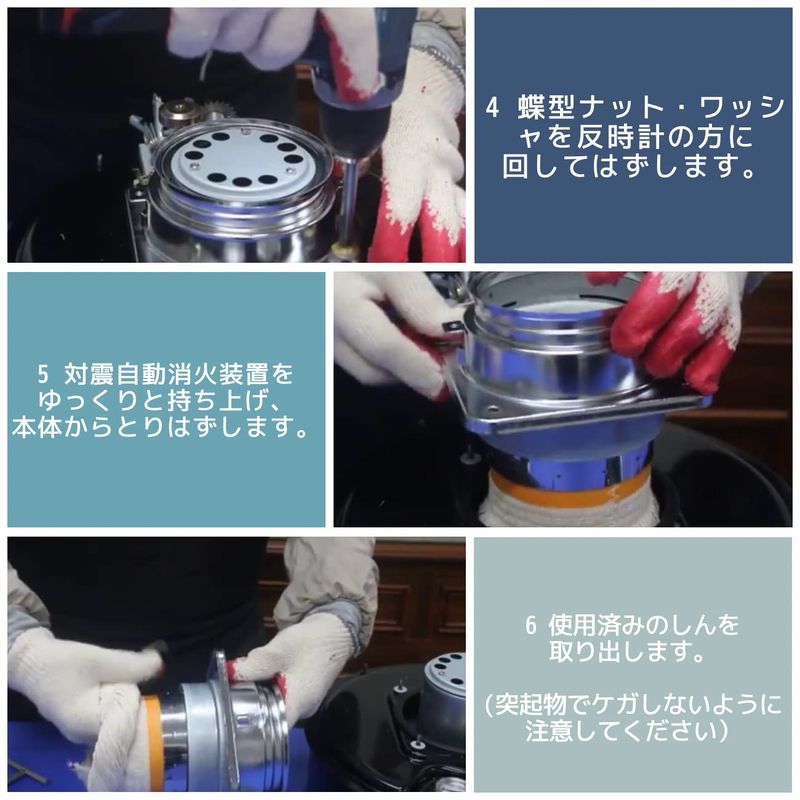 4 蝶型ナット・ワッシャを反時計の方に回してはずします。

5 対震自動消火装置をゆっくりと持ち上げ、本体からとりはずします。

6 使用済みのしんを取り出します。

(突起物でケガしないように注意してください)