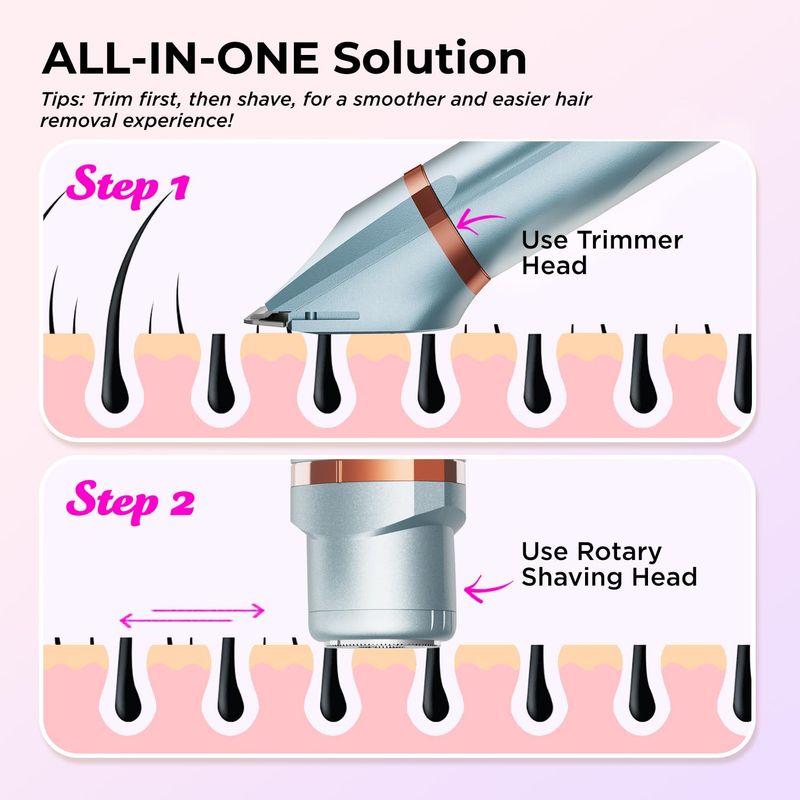 ALL-IN-ONE Solution

Tips: Trim first, then shave, for a smoother and easier hair removal experience!

Step 1

Use Trimmer Head

Step 2

Use Rotary Shaving Head