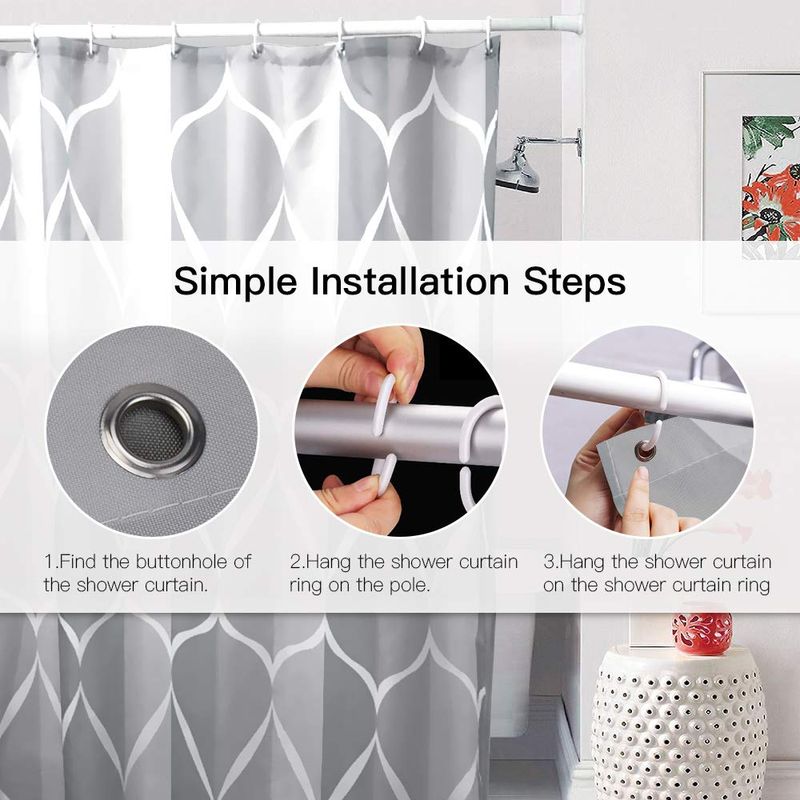 Simple Installation Steps

1.Find the buttonhole of the shower curtain.

2.Hang the shower curtain ring on the pole.

3.Hang the shower curtain on the shower curtain ring