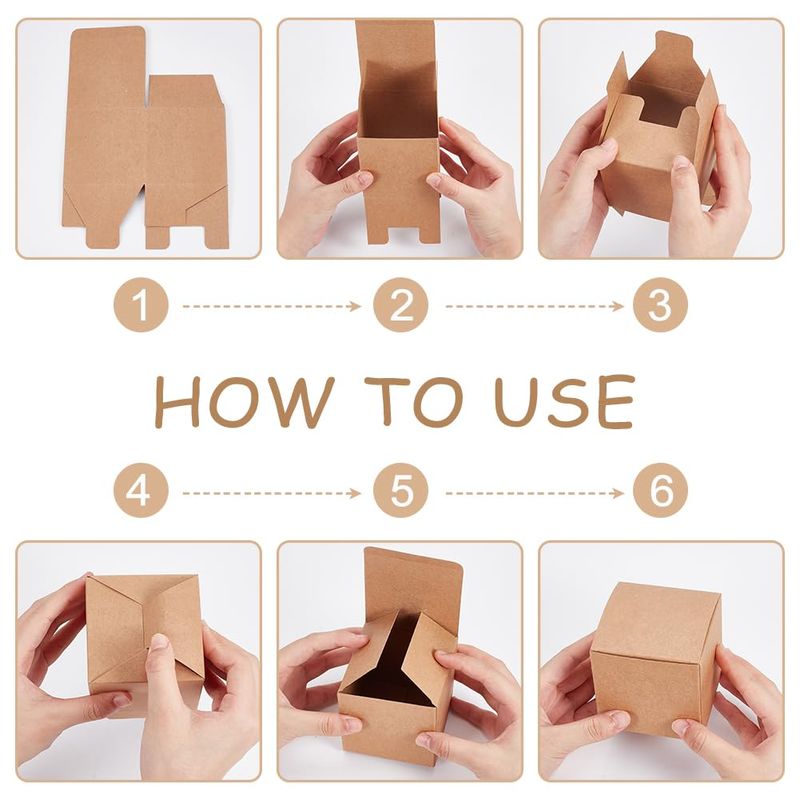 1
2
3

HOW TO USE

4
5
6