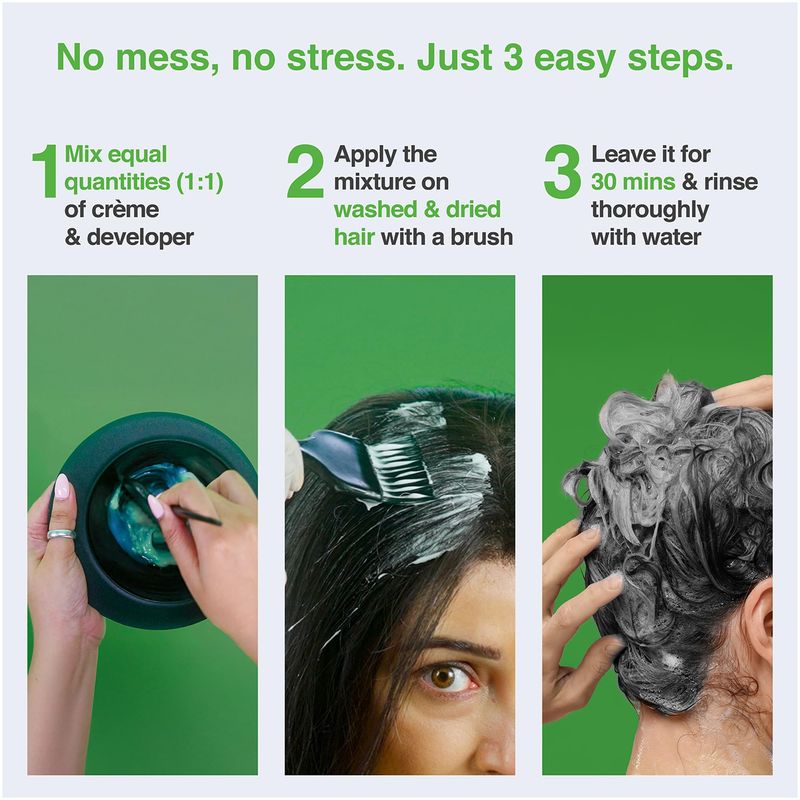 No mess, no stress. Just 3 easy steps.

1 Mix equal quantities (1:1) of crème & developer

2 Apply the mixture on washed & dried hair with a brush

3 Leave it for 30 mins & rinse thoroughly with water