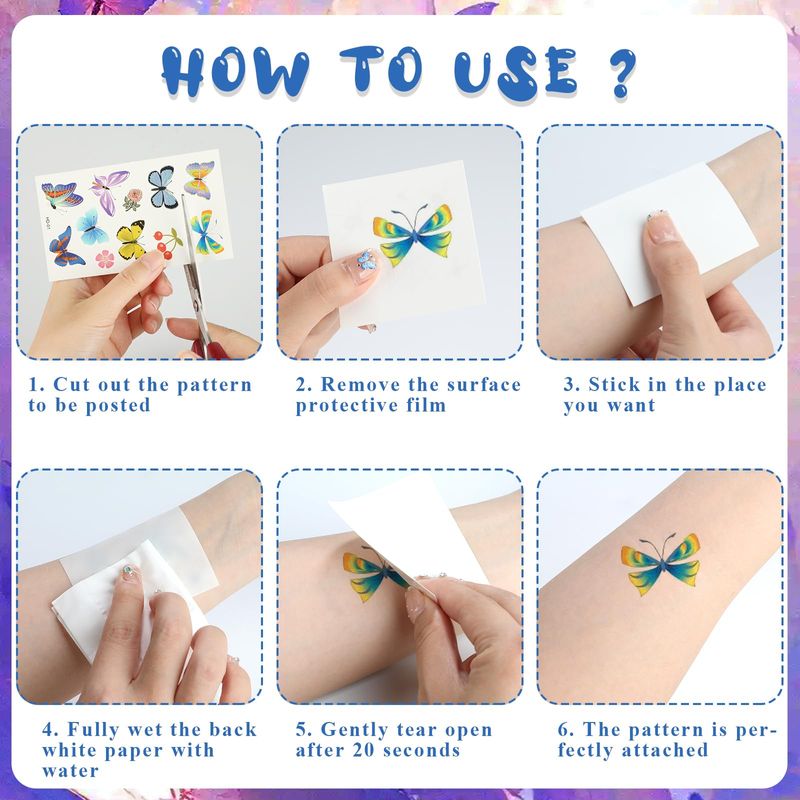 HOW TO USE ?

1. Cut out the pattern to be posted

2. Remove the surface protective film

3. Stick in the place you want

4. Fully wet the back white paper with water

5. Gently tear open after 20 seconds

6. The pattern is perfectly attached