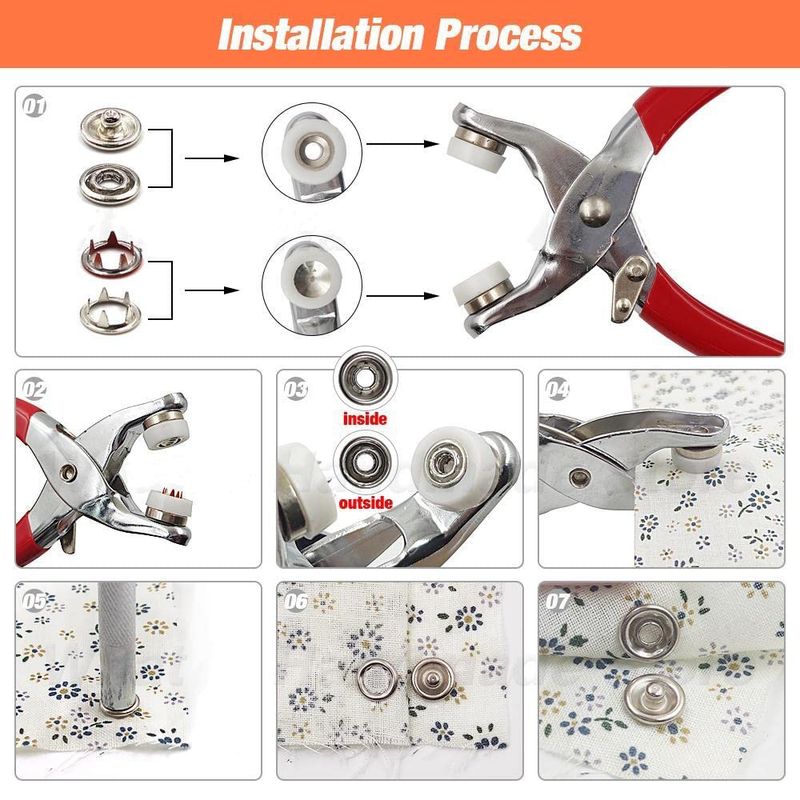 Installation Process

01

02

03

inside

outside

04

05

06

07