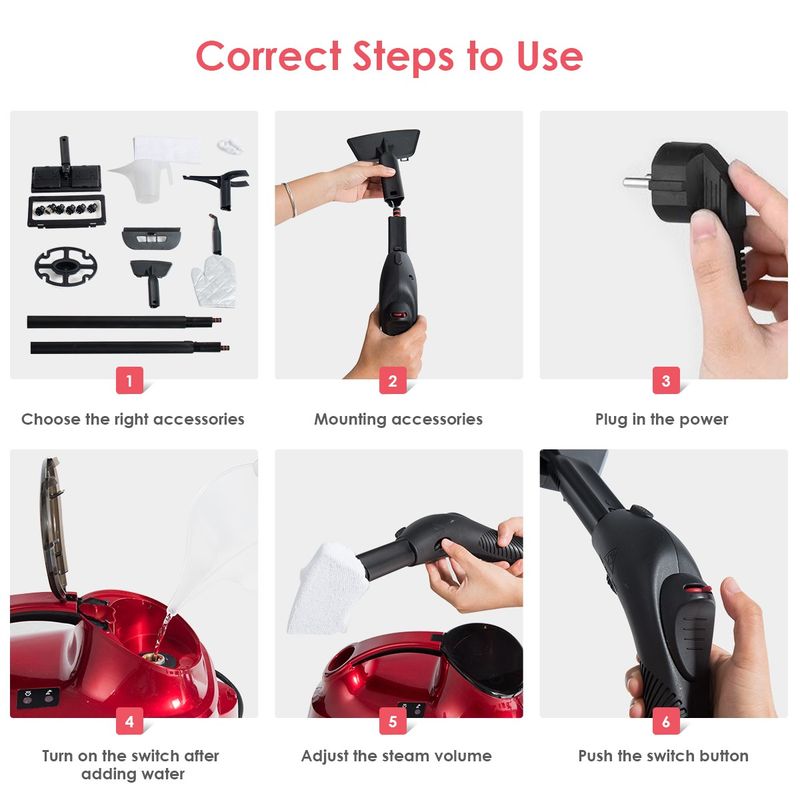 Correct Steps to Use

1

Choose the right accessories

2

Mounting accessories

3

Plug in the power

4

Turn on the switch after adding water

5

Adjust the steam volume

6

Push the switch button