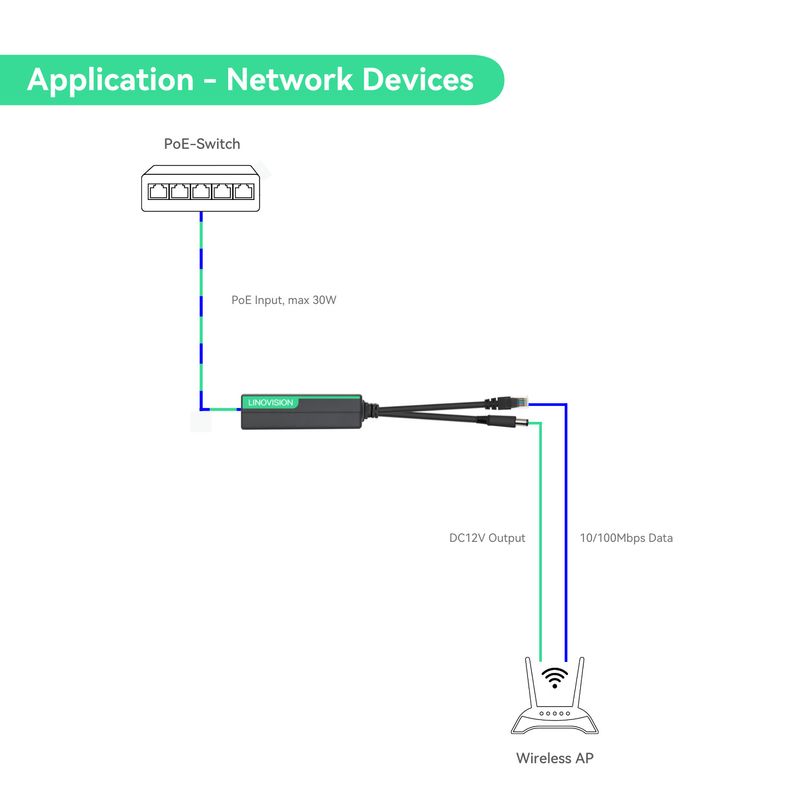 Application - Network Devices

PoE-Switch

PoE Input, max 30W

LINOVISION

DC12V Output

10/100Mbps Data

Wireless AP