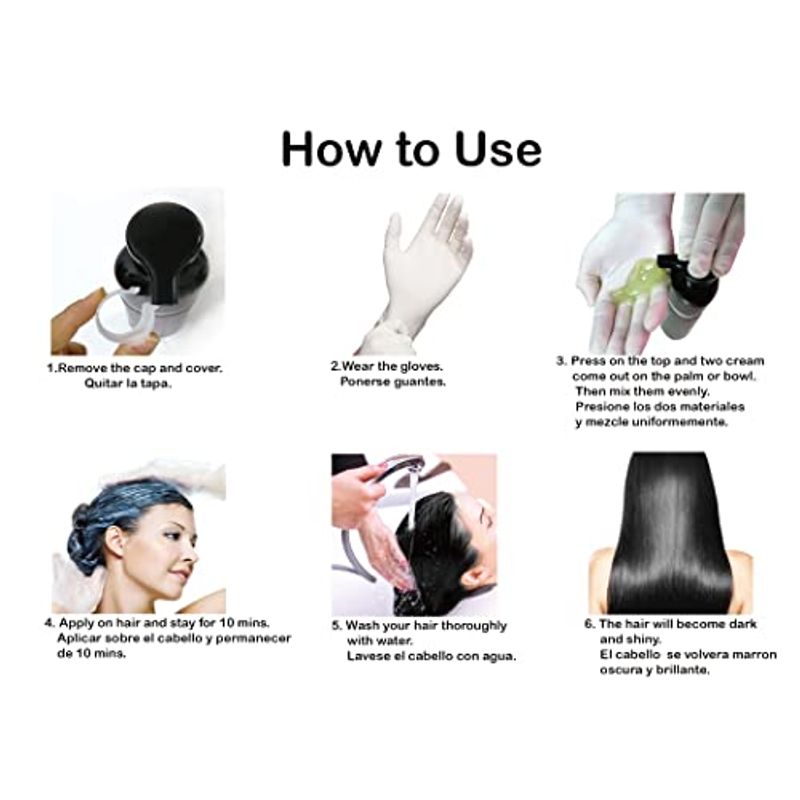 How to Use

1.Remove the cap and cover.
Quitar la tapa.

2.Wear the gloves.
Ponerse guantes.

3. Press on the top and two cream come out on the palm or bowl. Then mix them evenly.
Presione los dos materiales y mezcle uniformemente.

4. Apply on hair and stay for 10 mins.
Aplicar sobre el cabello y permanecer de 10 mins.

5. Wash your hair thoroughly with water.
Lavese el cabello con agua.

6. The hair will become dark and shiny.
El cabello se volvera marron oscura y brillante.