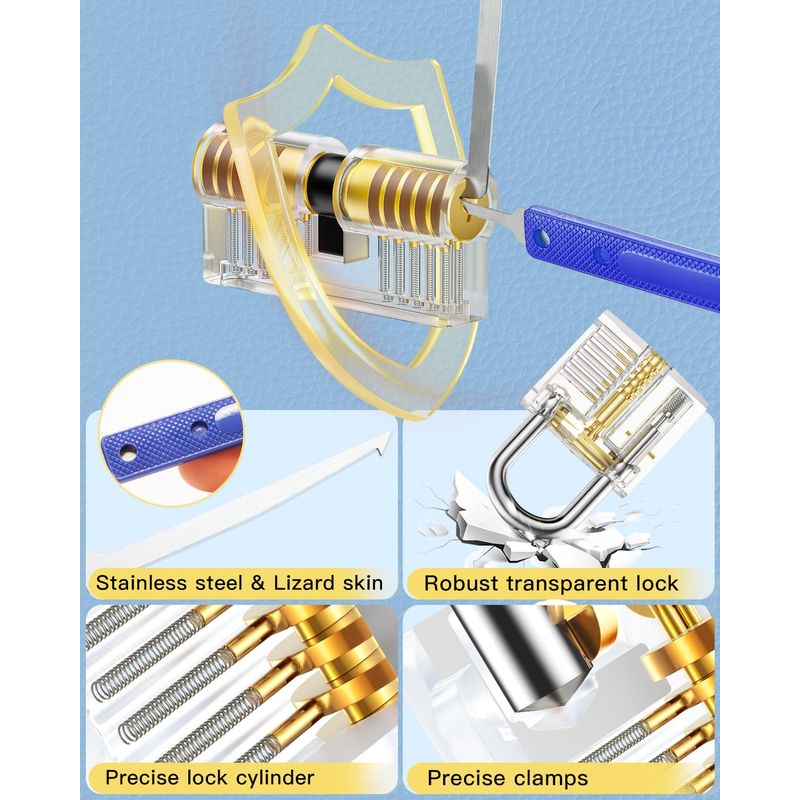 Stainless steel & Lizard skin

Robust transparent lock

Precise lock cylinder

Precise clamps